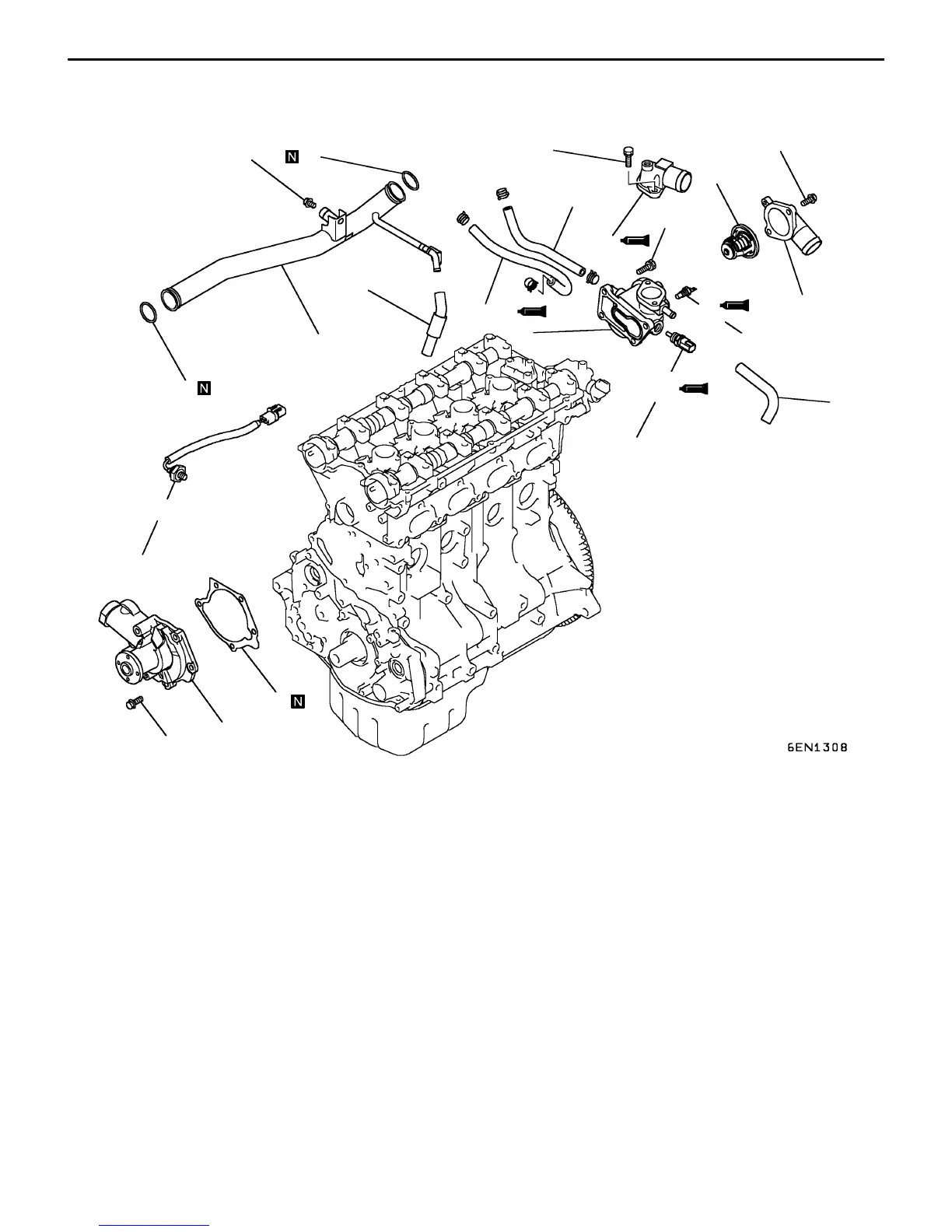 N

N

N

6EN1308