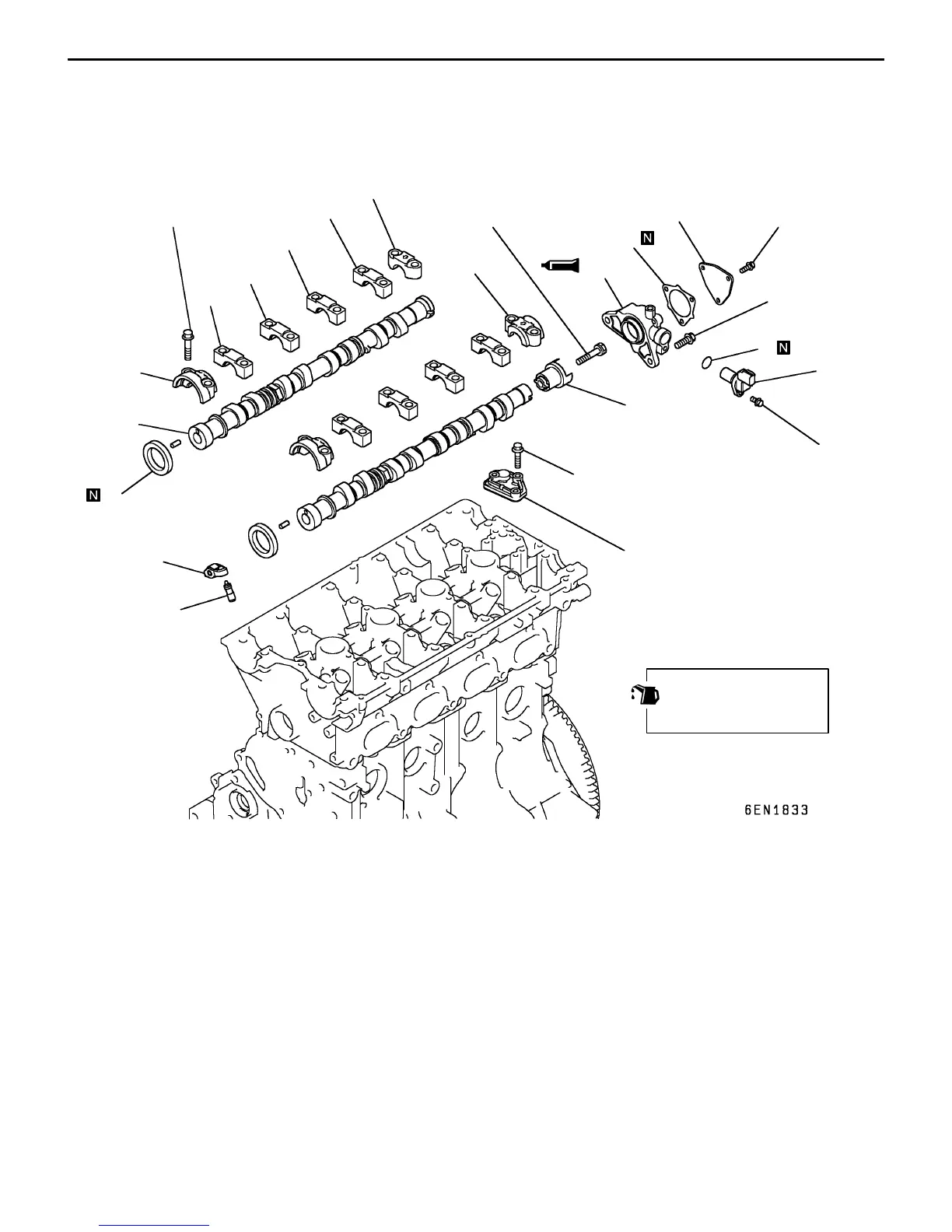 N

N

N

6EN1833