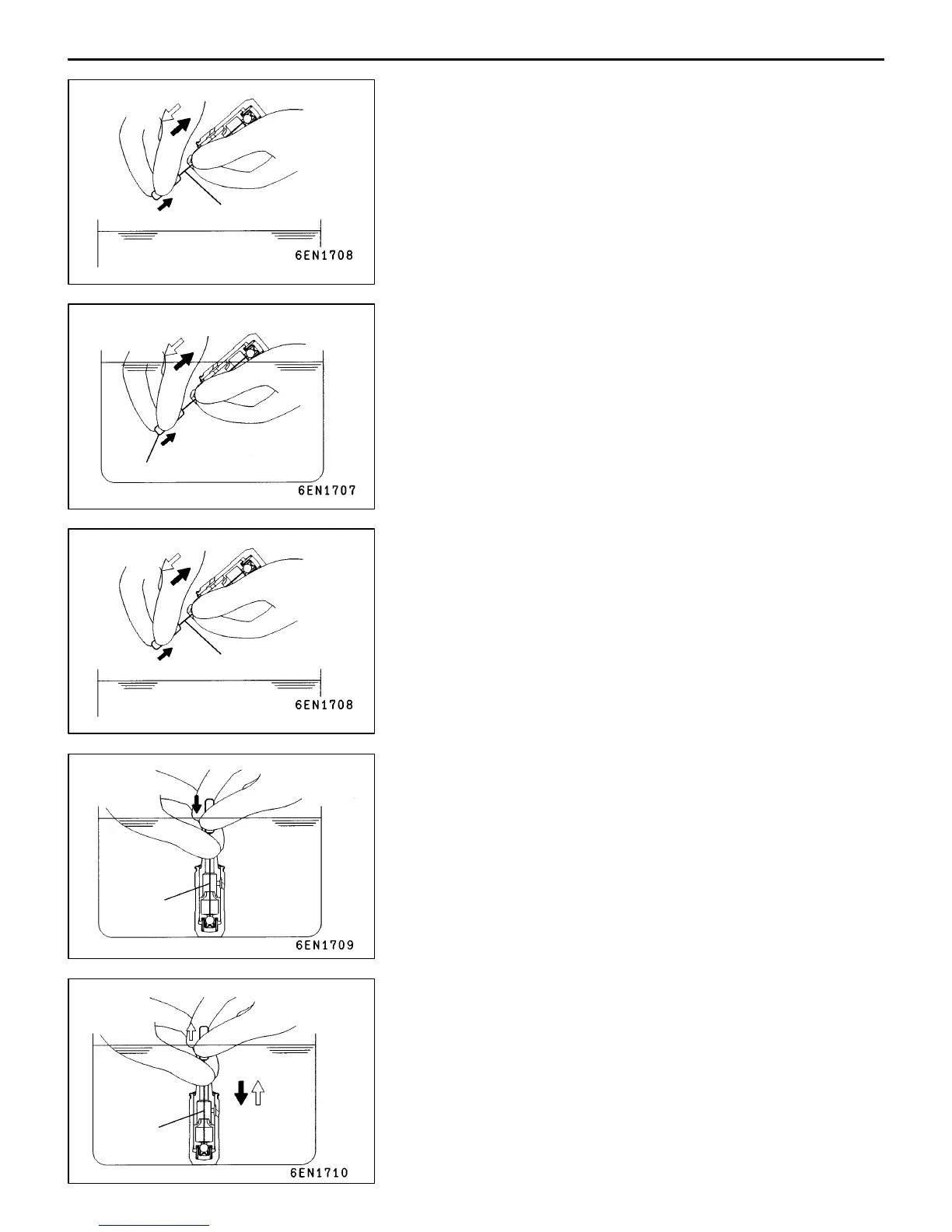 6EN1708

6EN1707

6EN1708

6EN1709

6EN1710