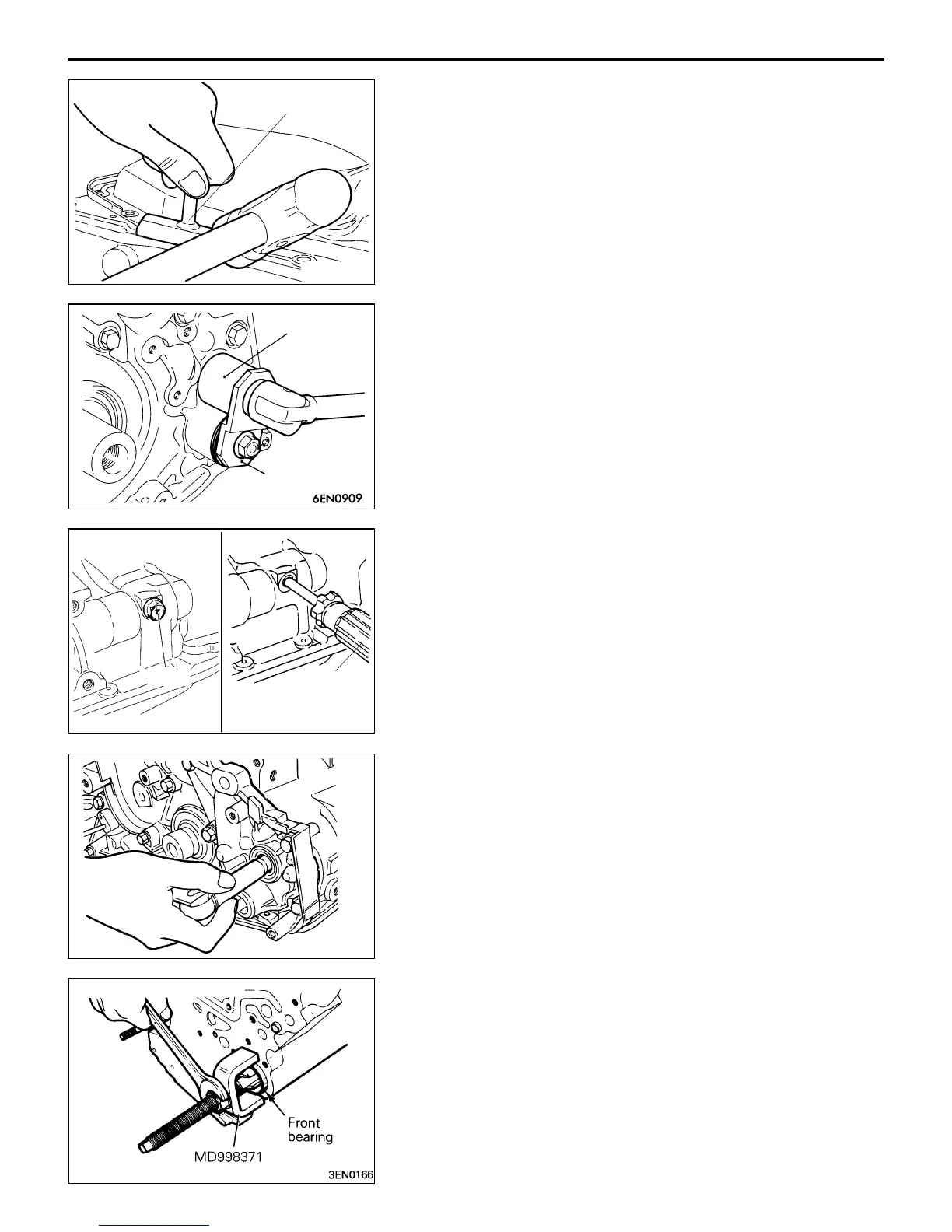 6EN0909

Front bearing

MD998371

3EN0166