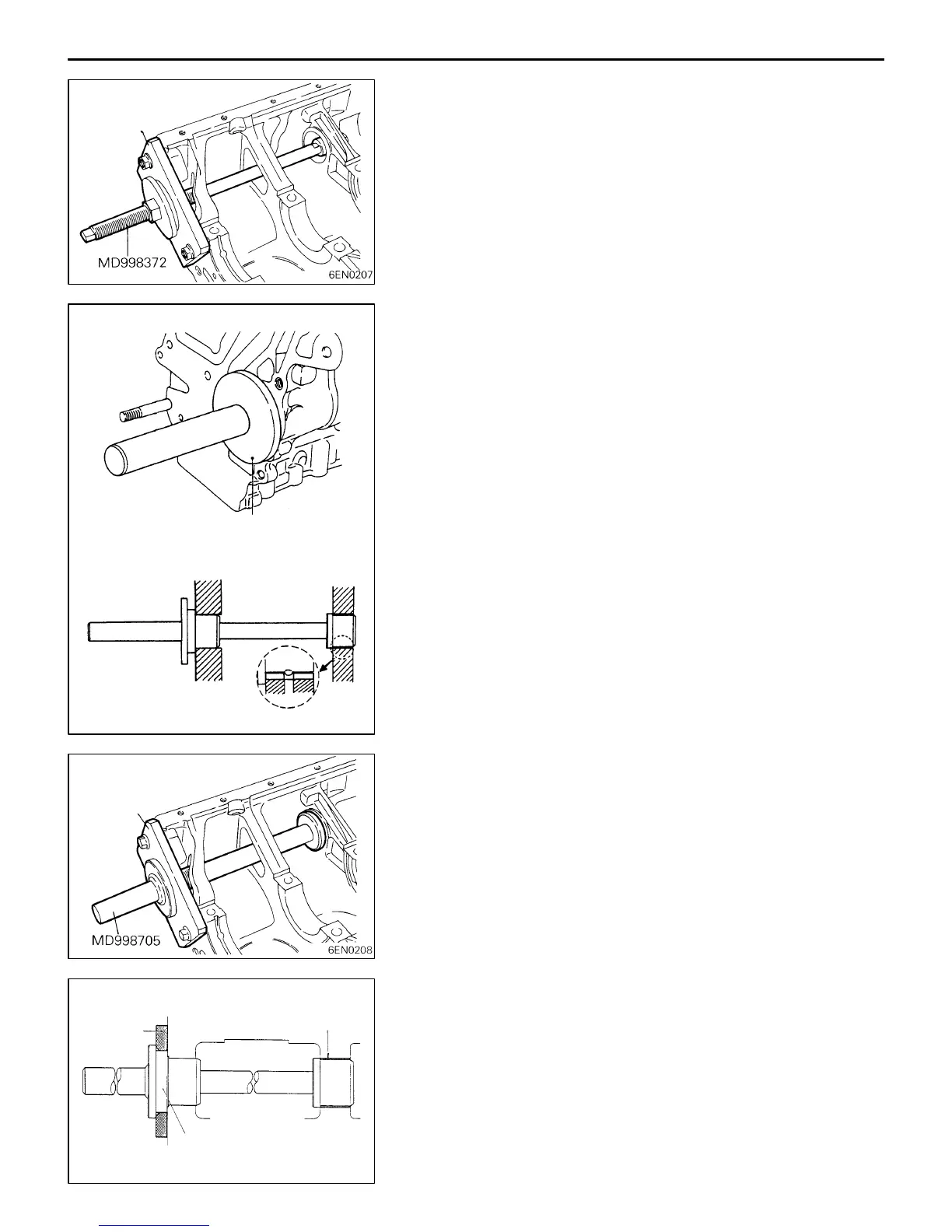 MD998372

6EN0207

MD998705

6EN0208