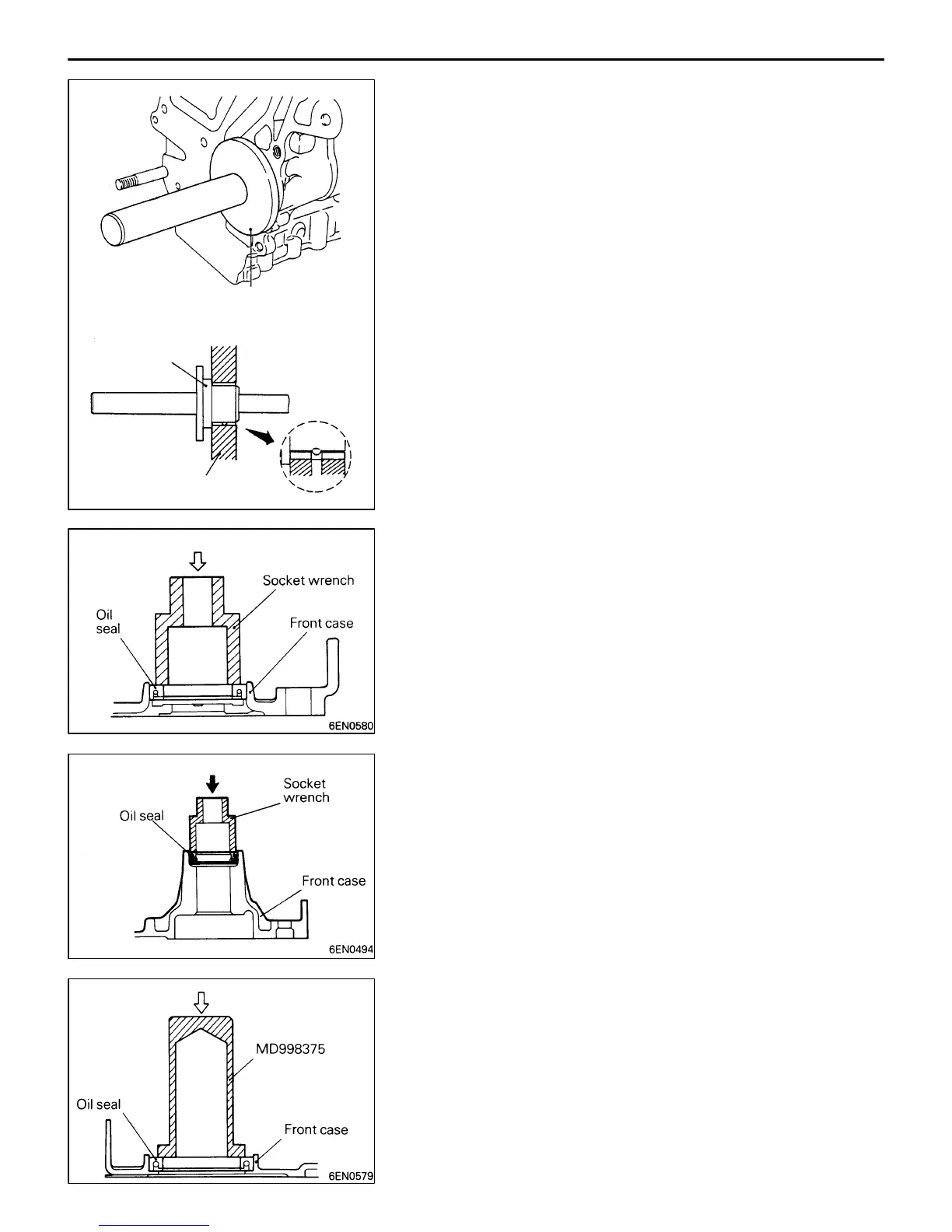 Socket wrench

Oil seal

Front case

6EN0580

Socket wrench

Oil seal

Front case

6EN0494

MD998375

Oil seal

Front case

6EN0579