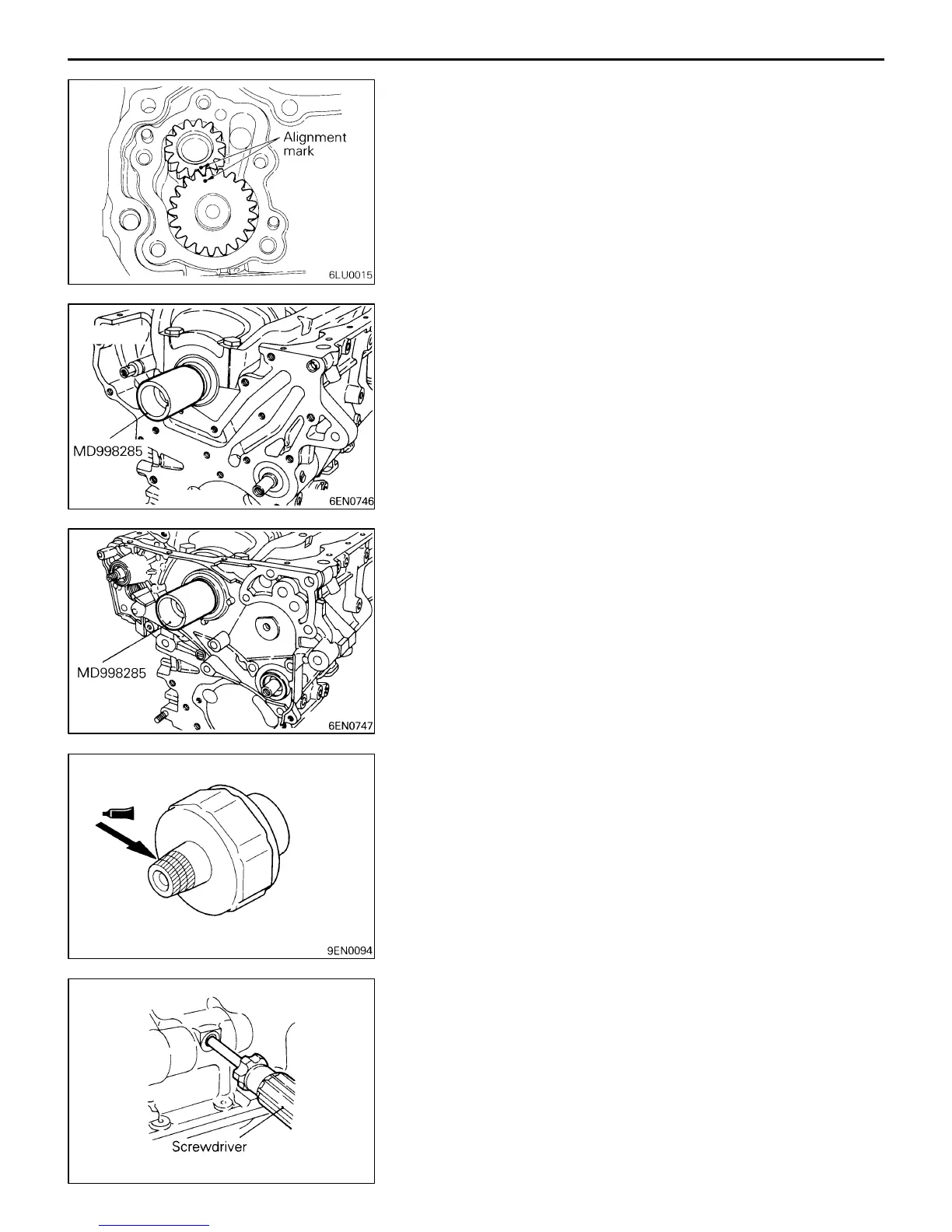 Alignment mark

6LU0015

MD998285

6EN0746

MD998285

6EN0747

9EN0094

Screwdriver