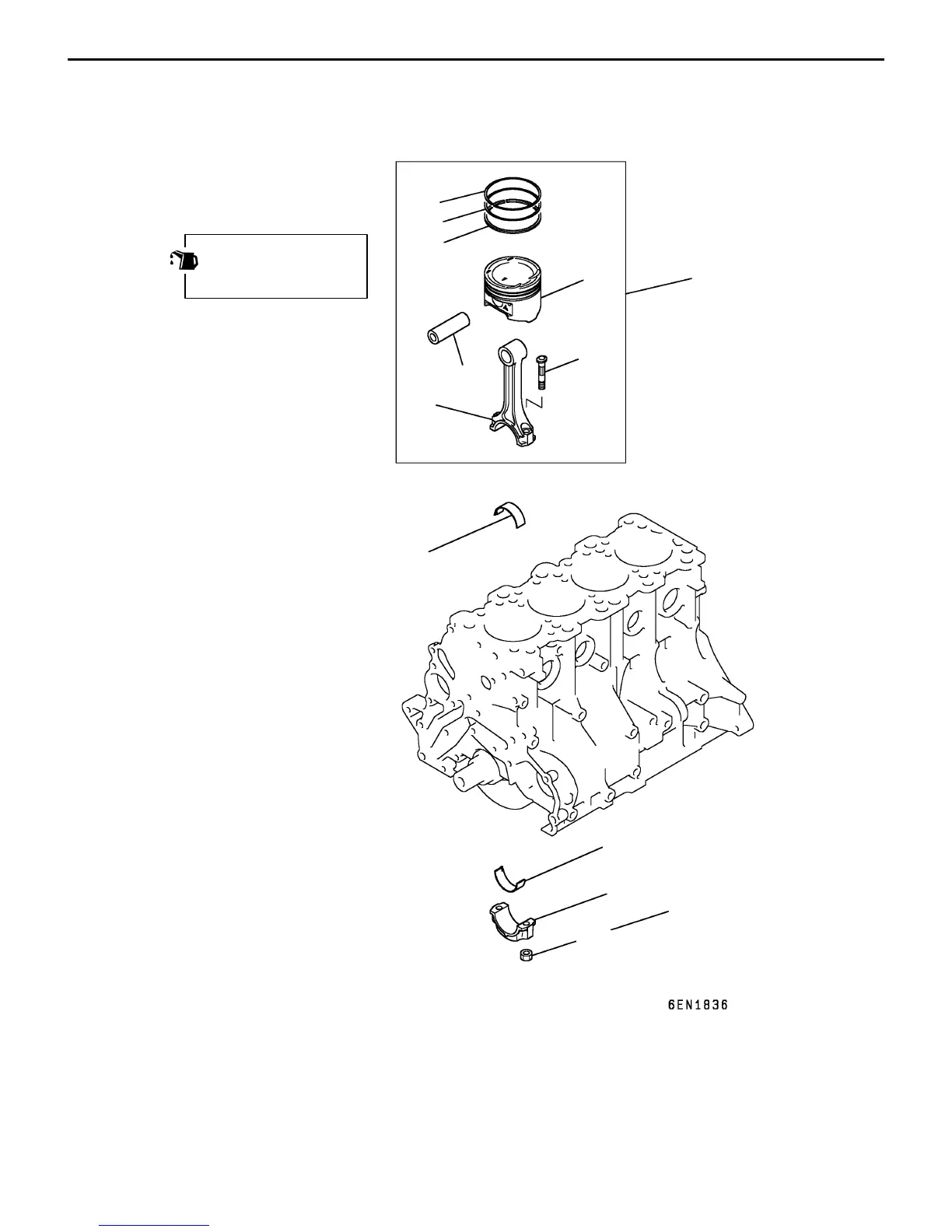 6EN1836