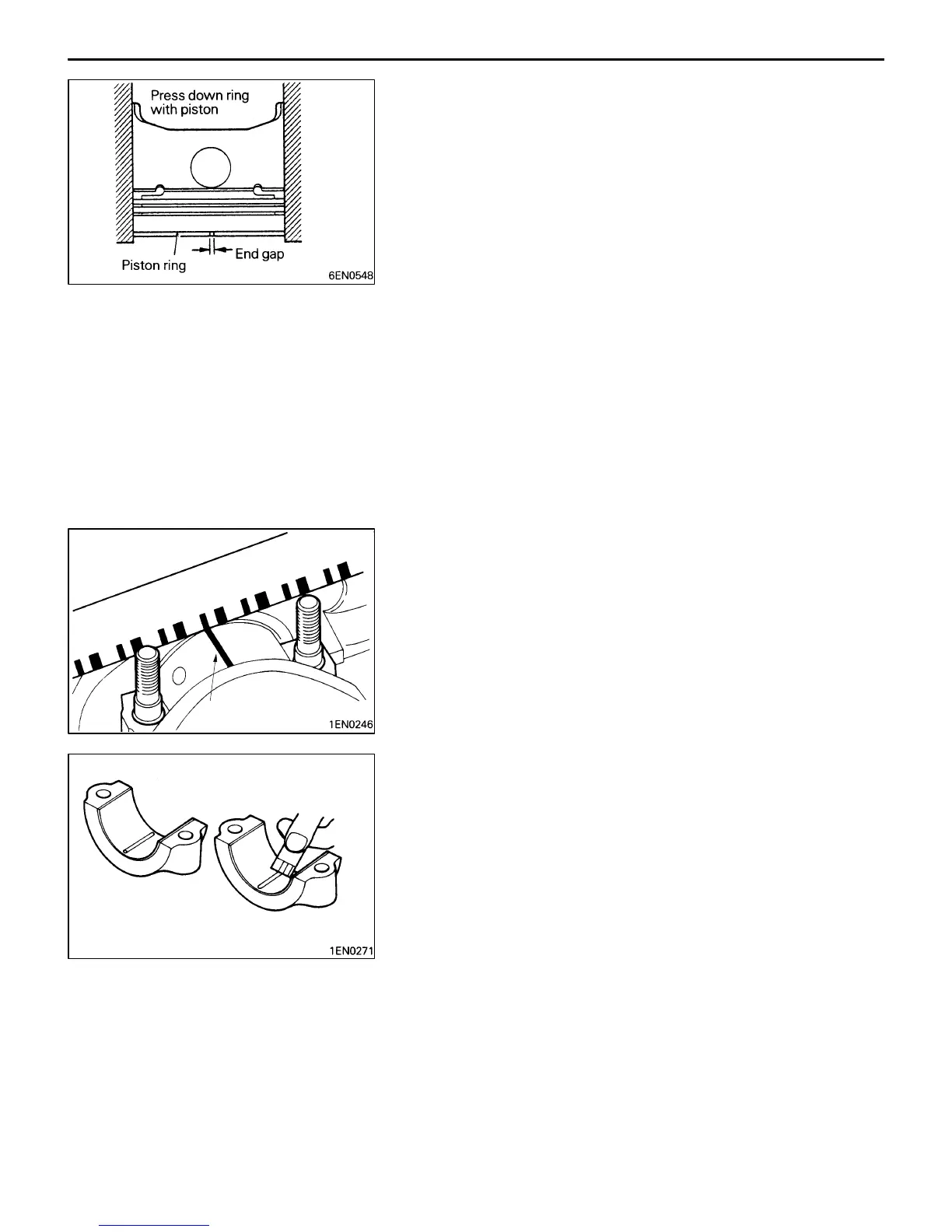 Press down ring with piston

Piston ring

End gap

6EN0548

1EN0246

1EN0271