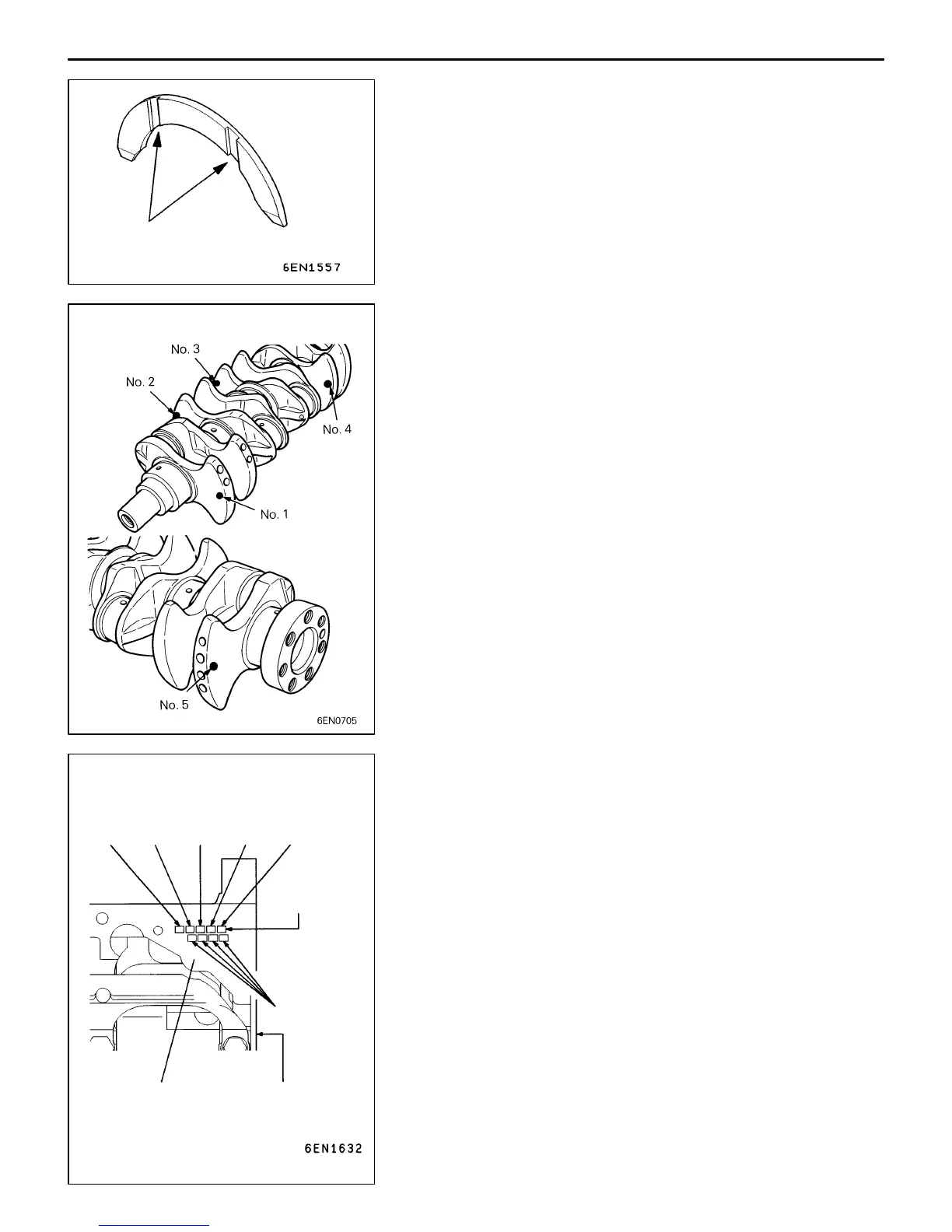 6EN1557

No. 3
No. 2
No. 4
No. 1
No. 5
6EN0705

6EN1632