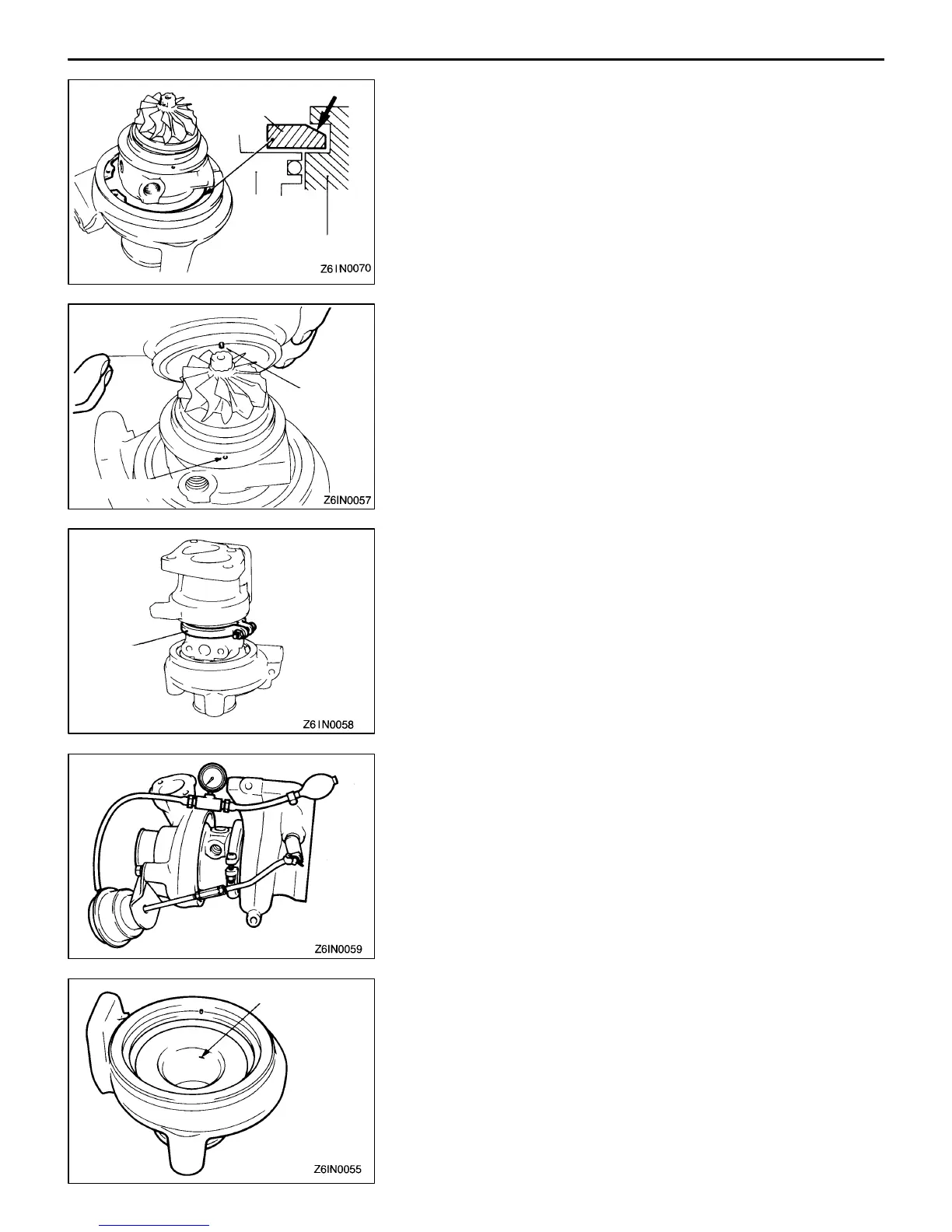 Z6IN0070

Z6IN0057

Z6IN0058

Z6IN0059

Z6IN0055