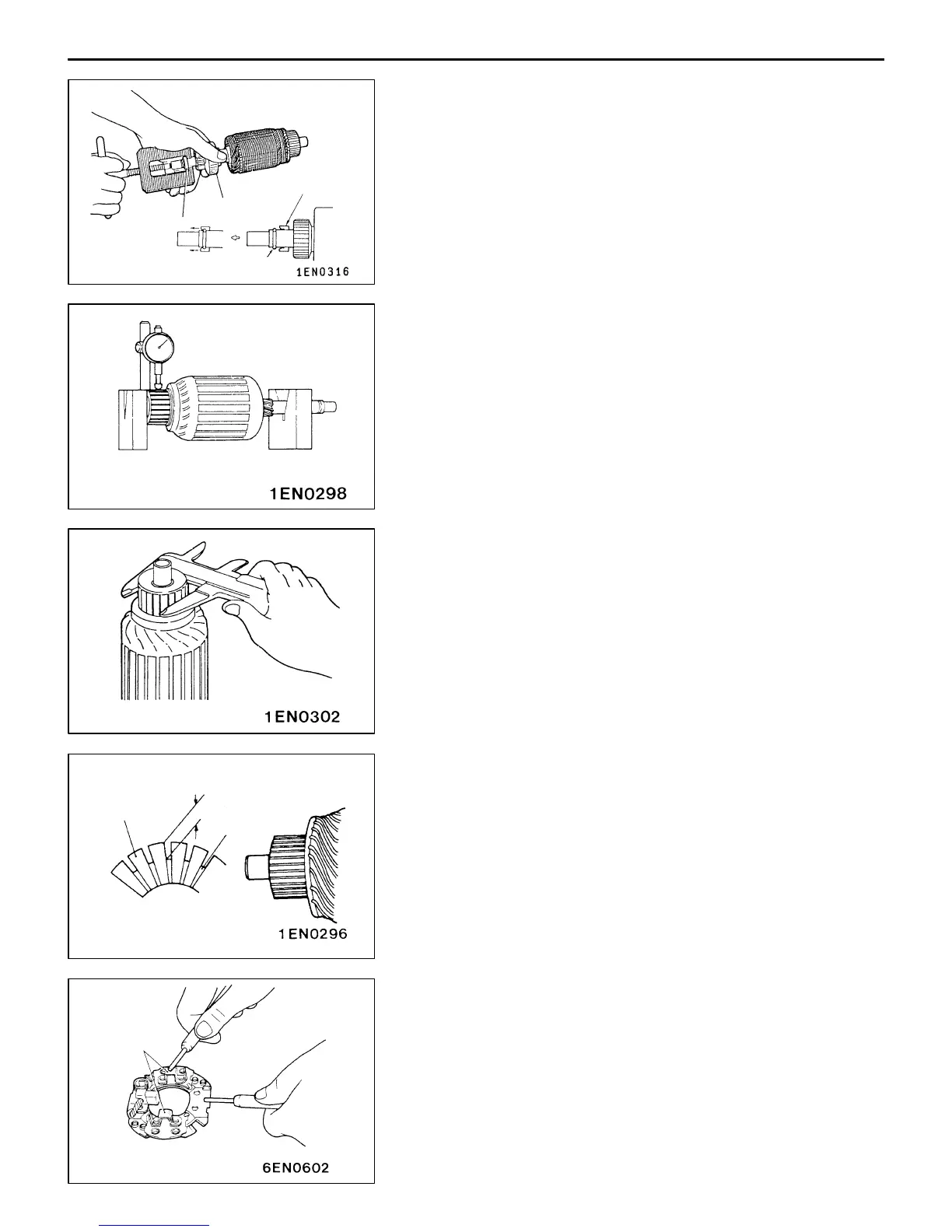 1EN0316

1EN0298

1EN0302

1EN0296

6EN0602