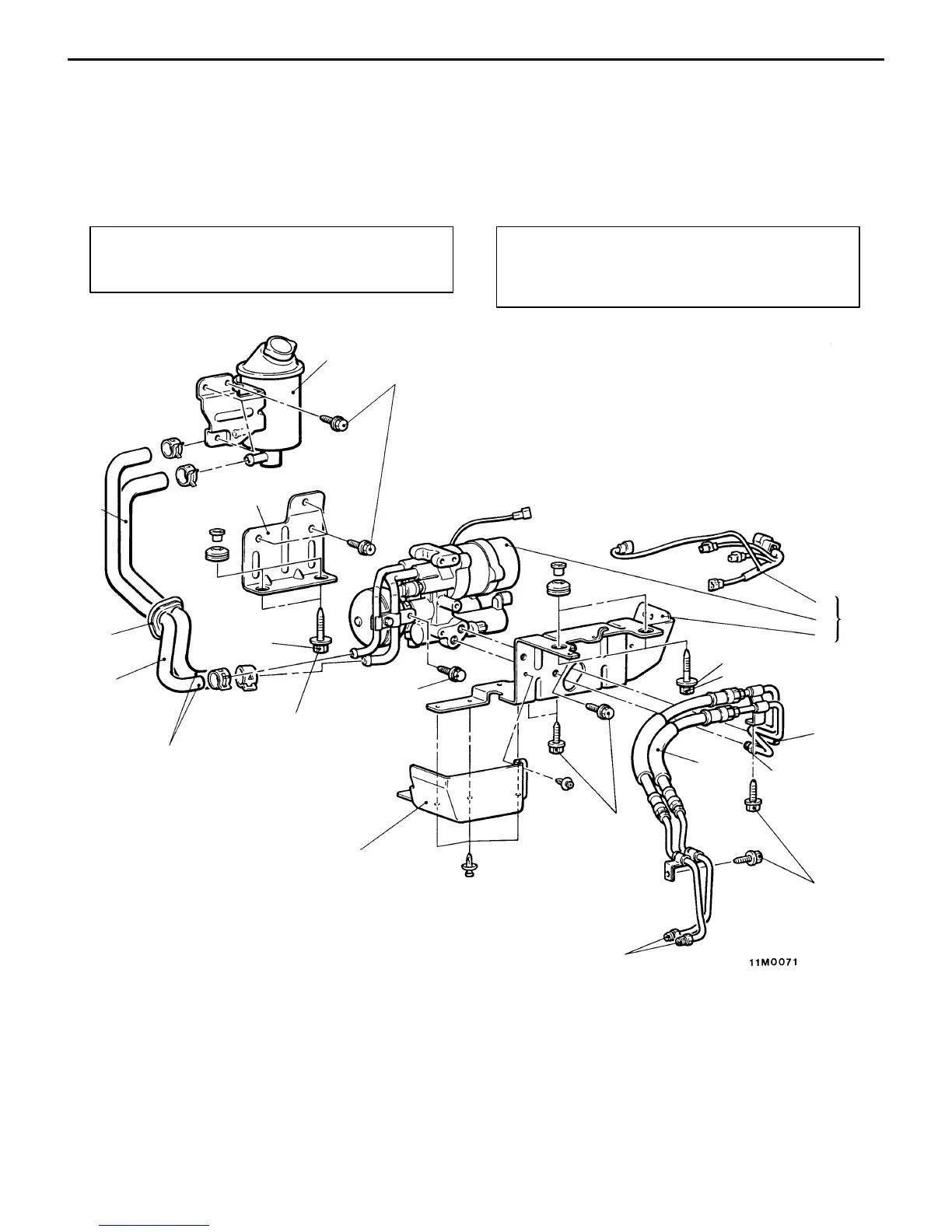 11M0071