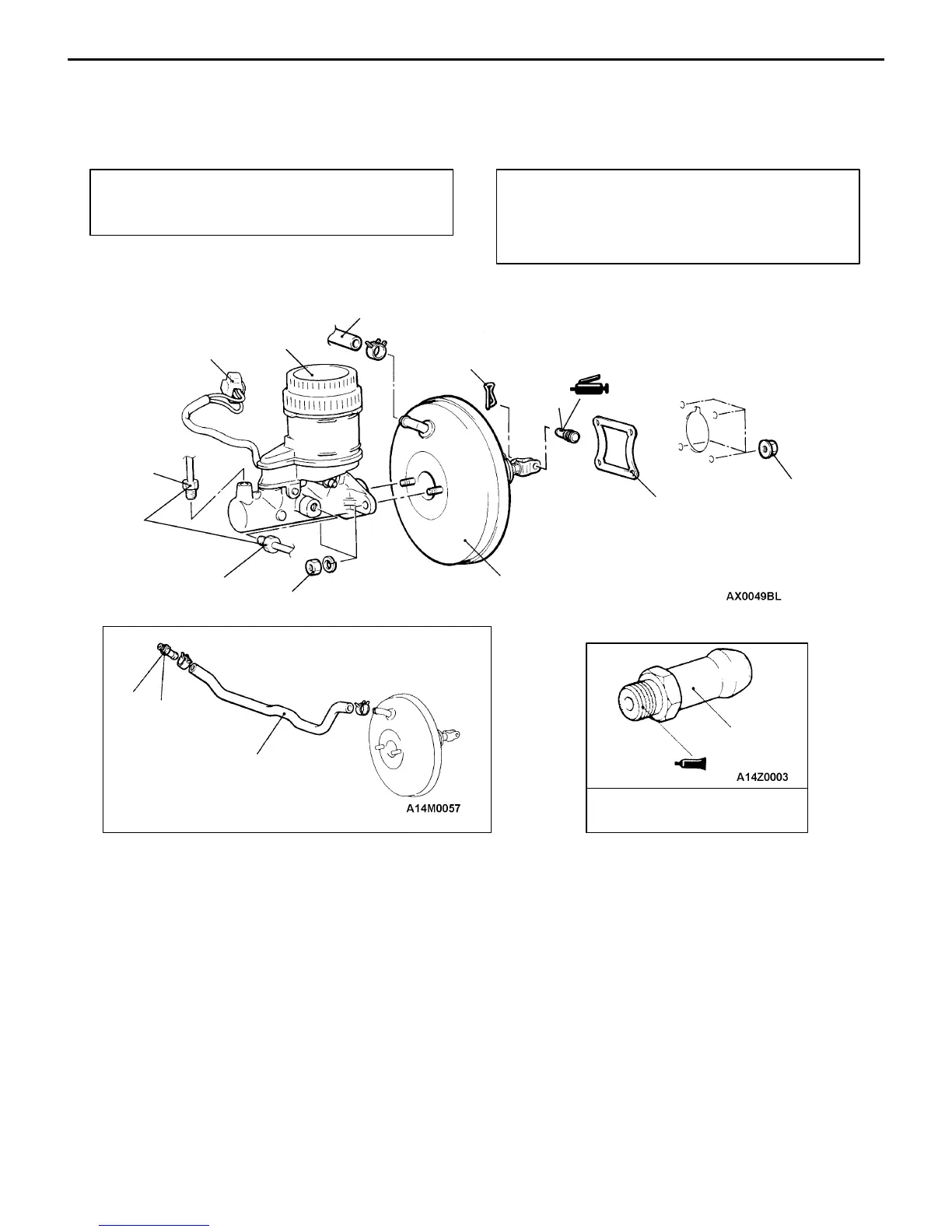 AX0049BL

A14M0057

A14Z0003