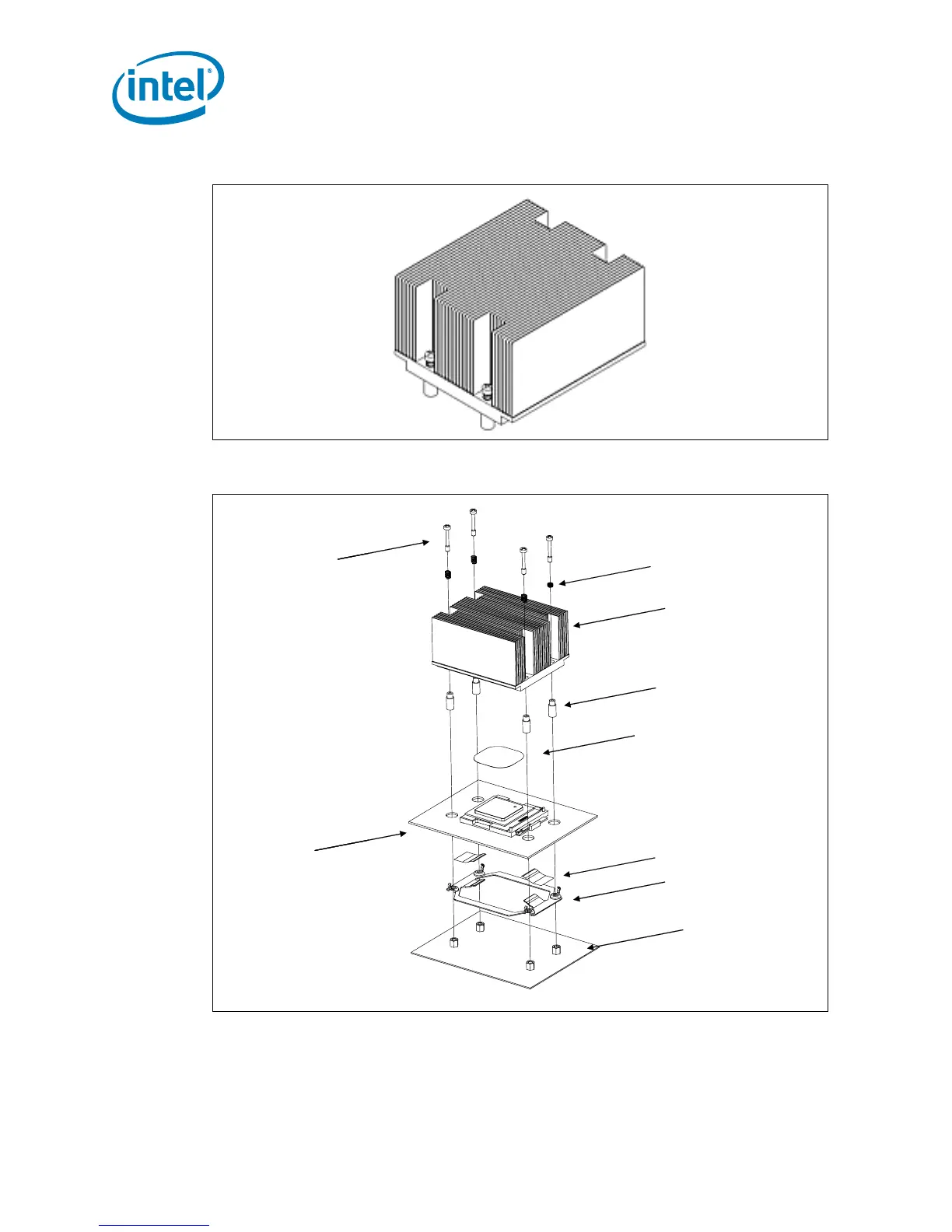 intel®