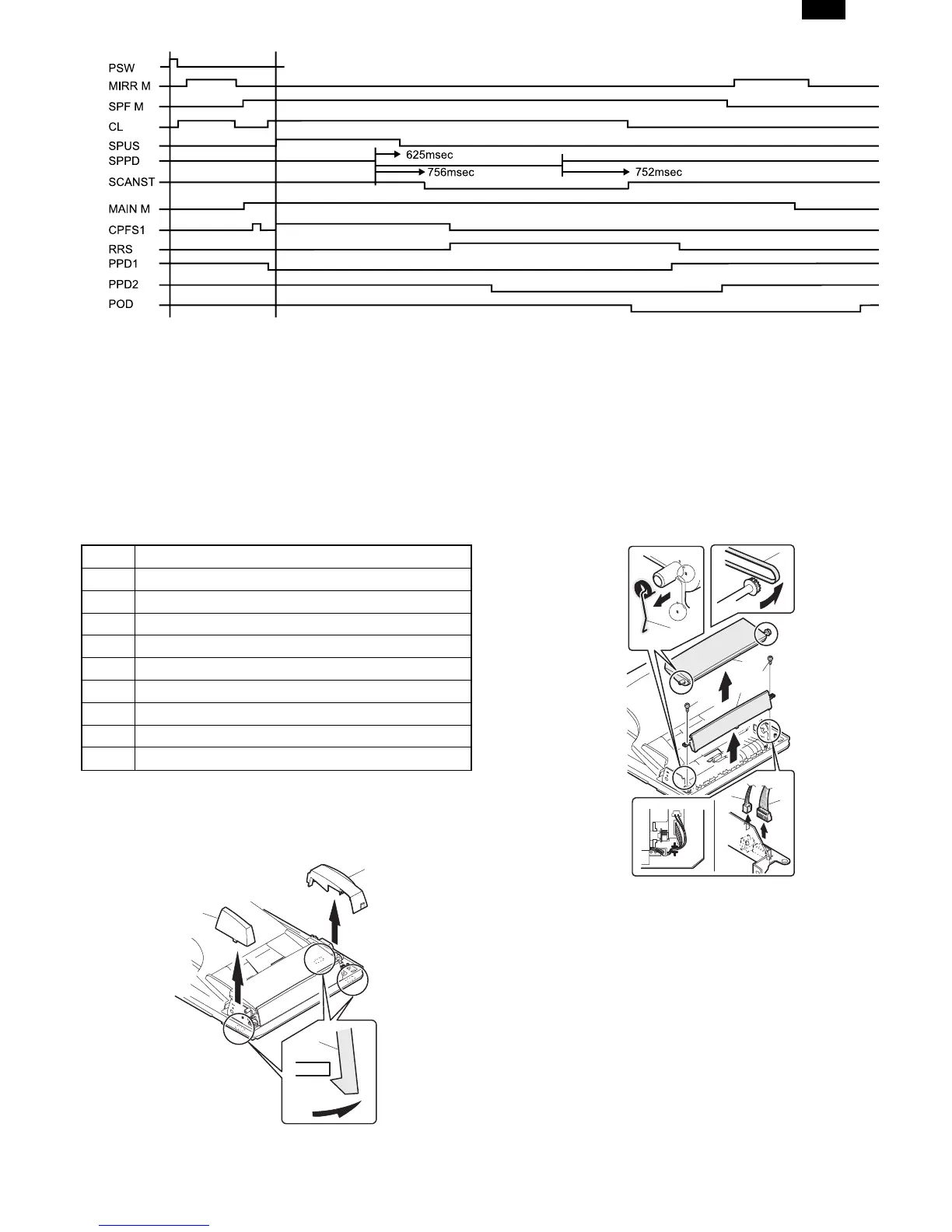 PSW
MIRR M
SPF M
CL
SPUS
SPPD
SCANST
MAIN M
CPFS1
RRS
PPD1
PPD2
POD

625msec
756msec
752msec