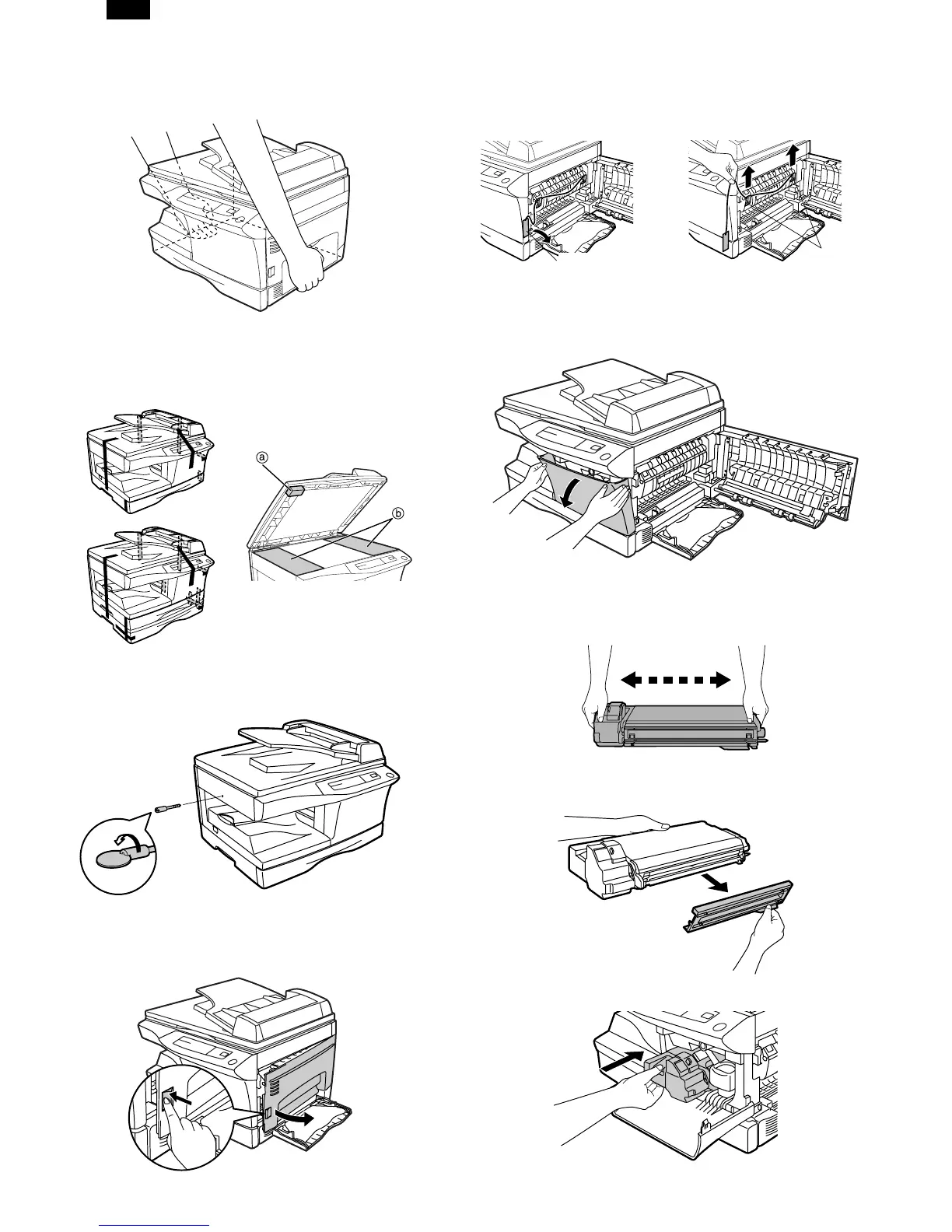 a

b