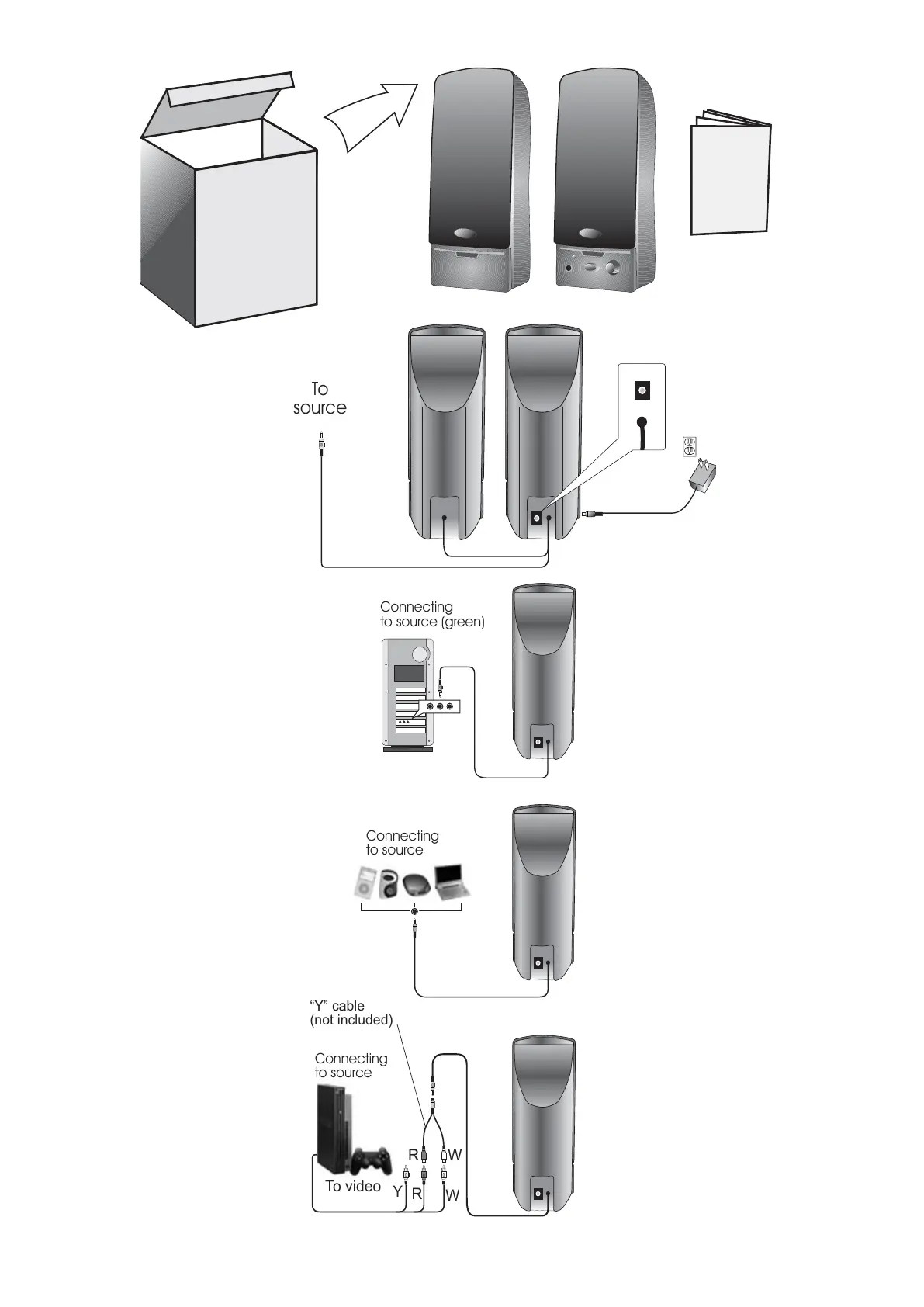 To source

Connecting to source (green)

Connecting to source

"Y" cable (not included)

Connecting to source

R W

To video Y R W