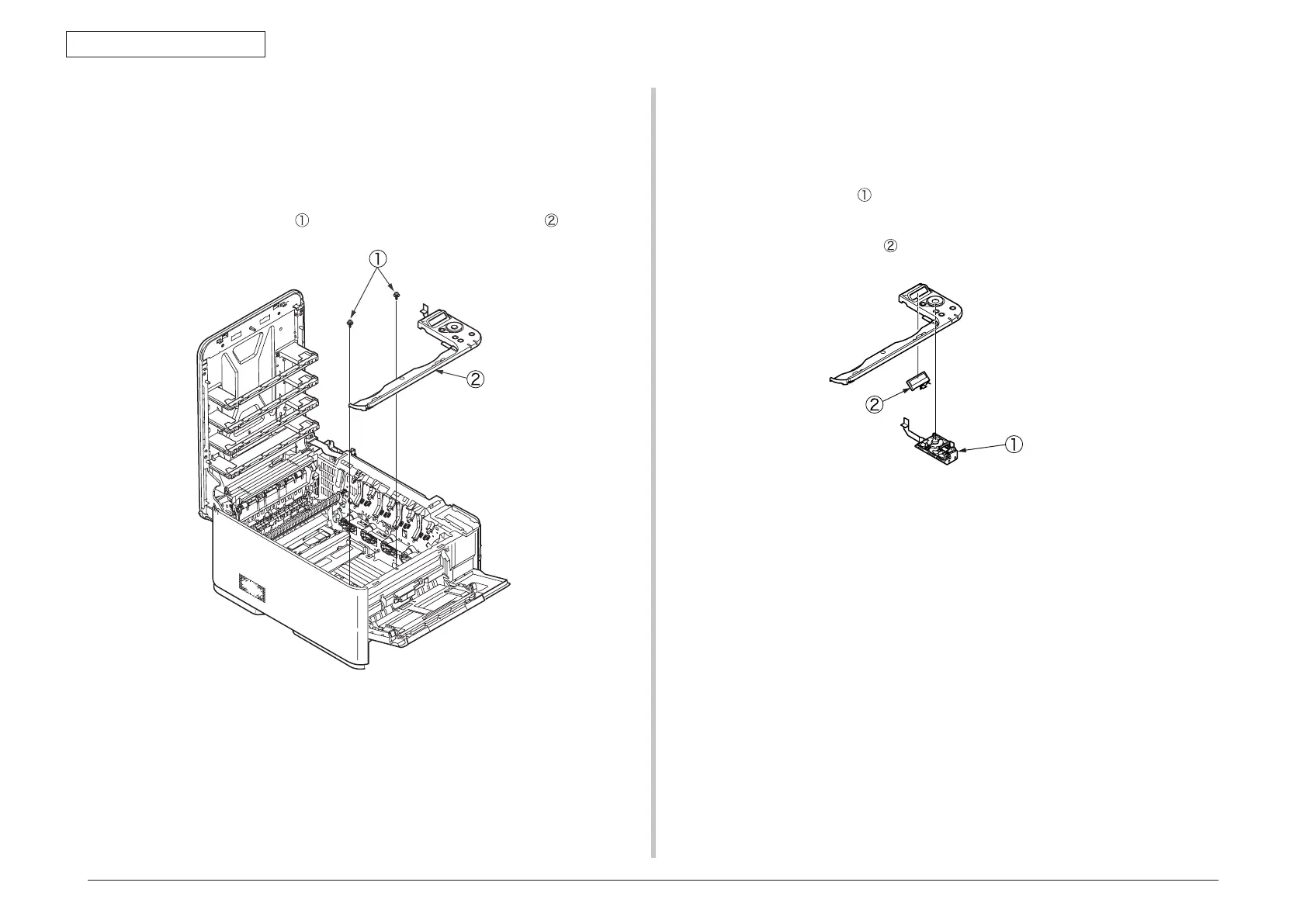 ①

②

①

②

①

②

②

①