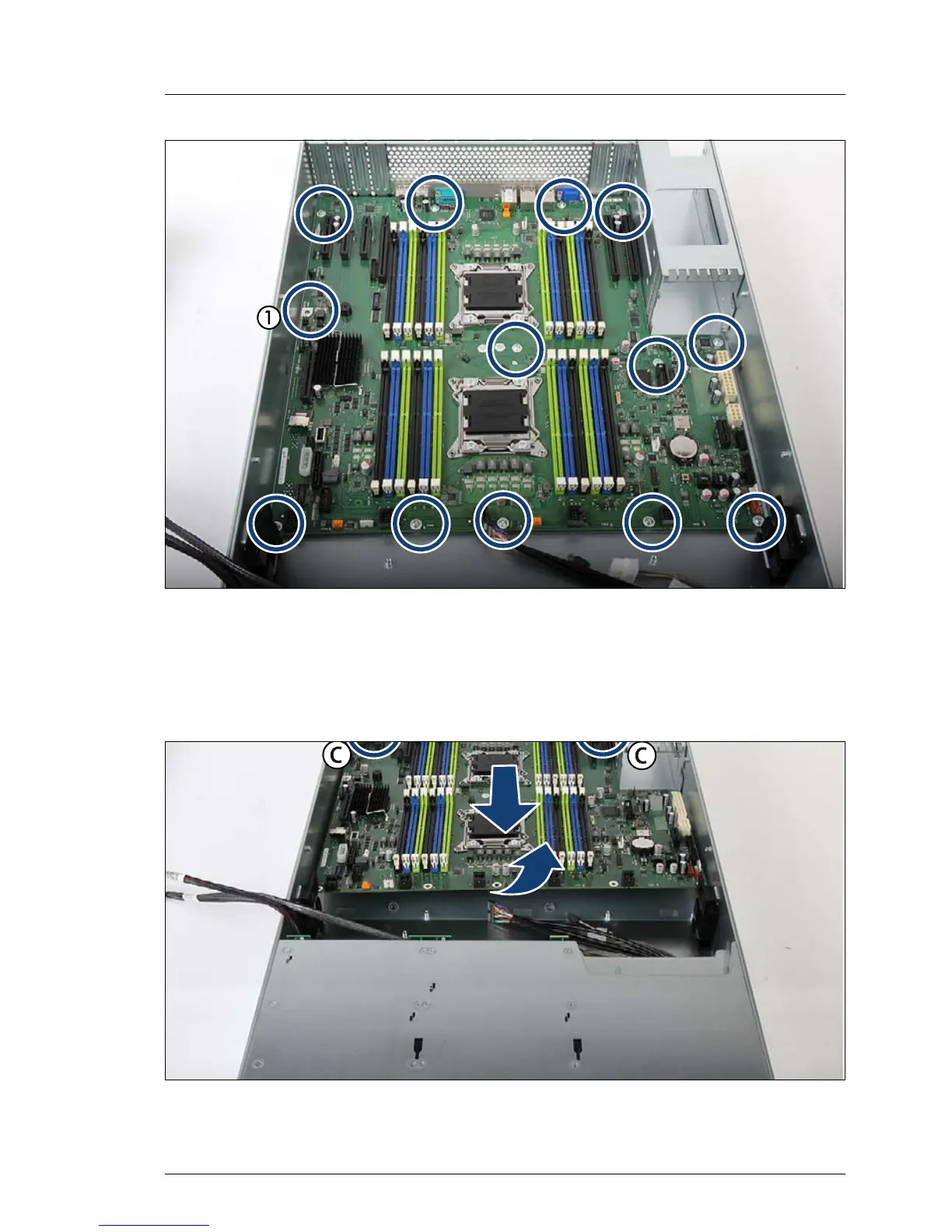 1

C

C