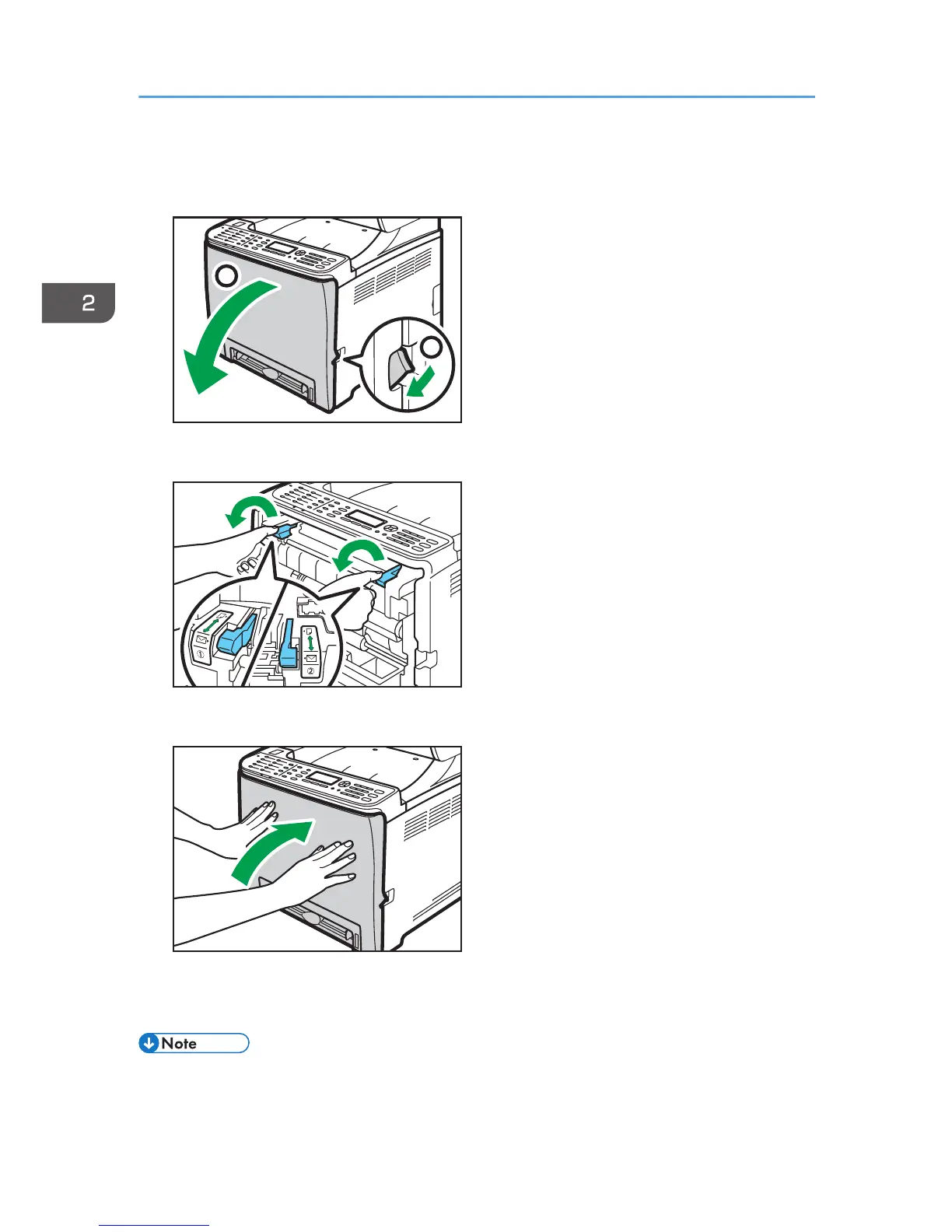 2

①

②

Note