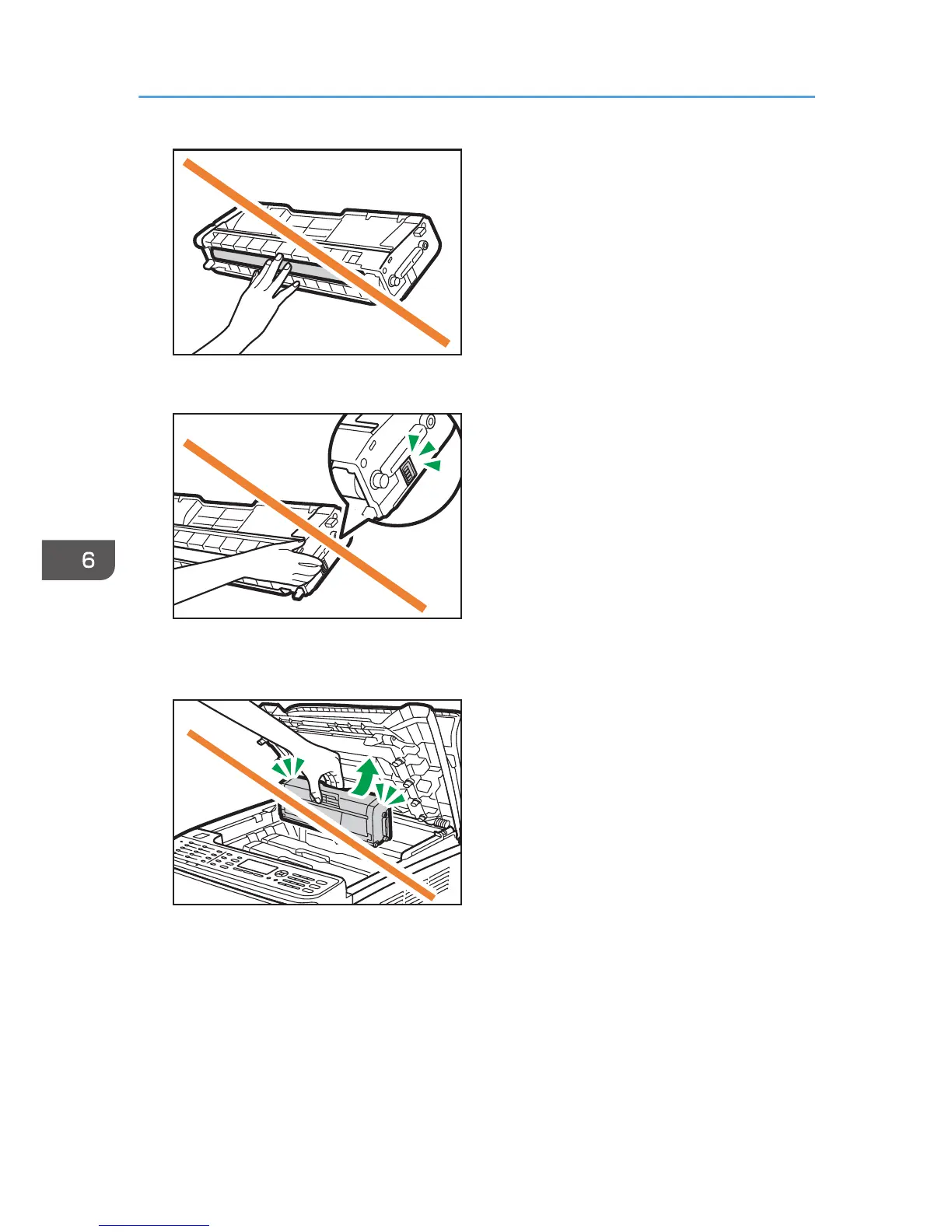 6