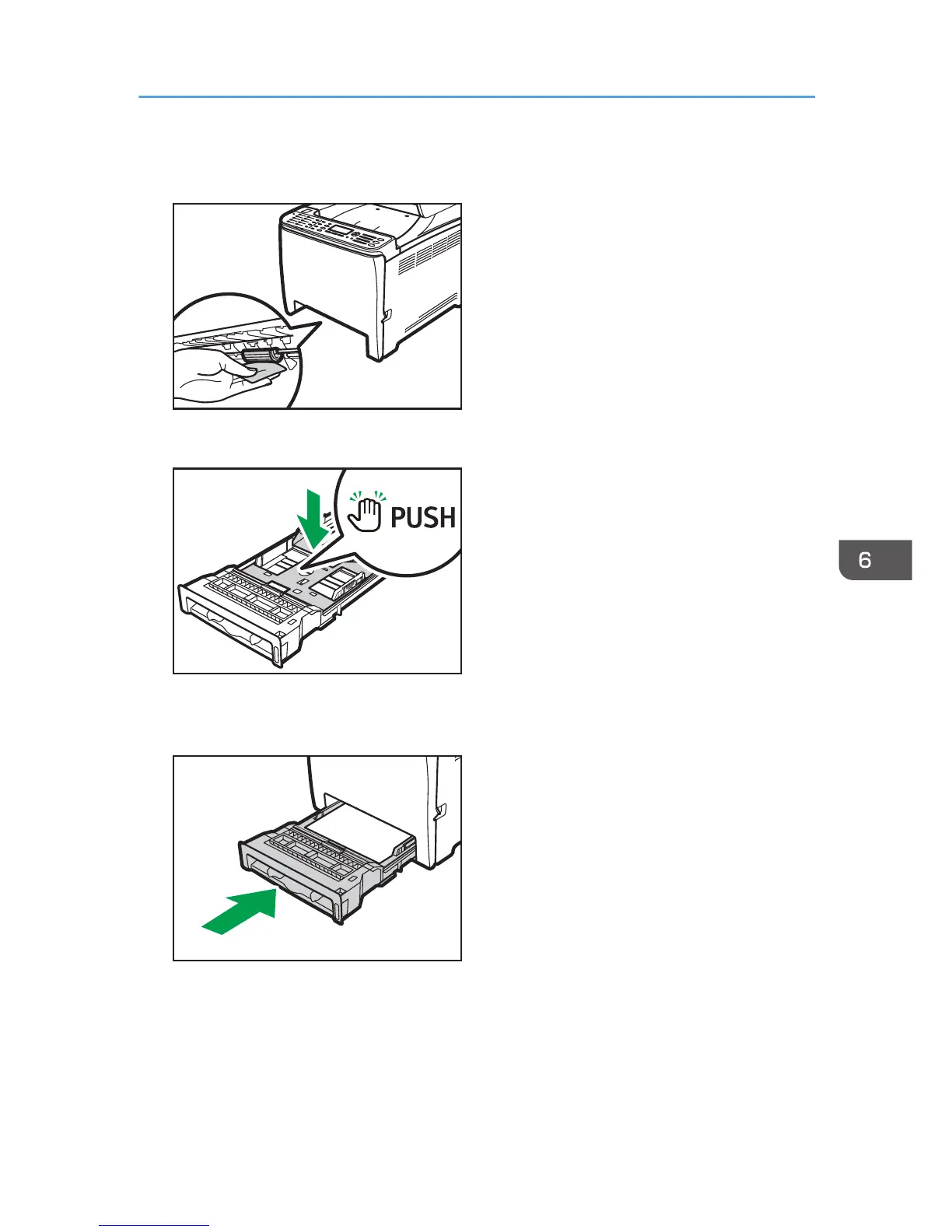 PUSH

6