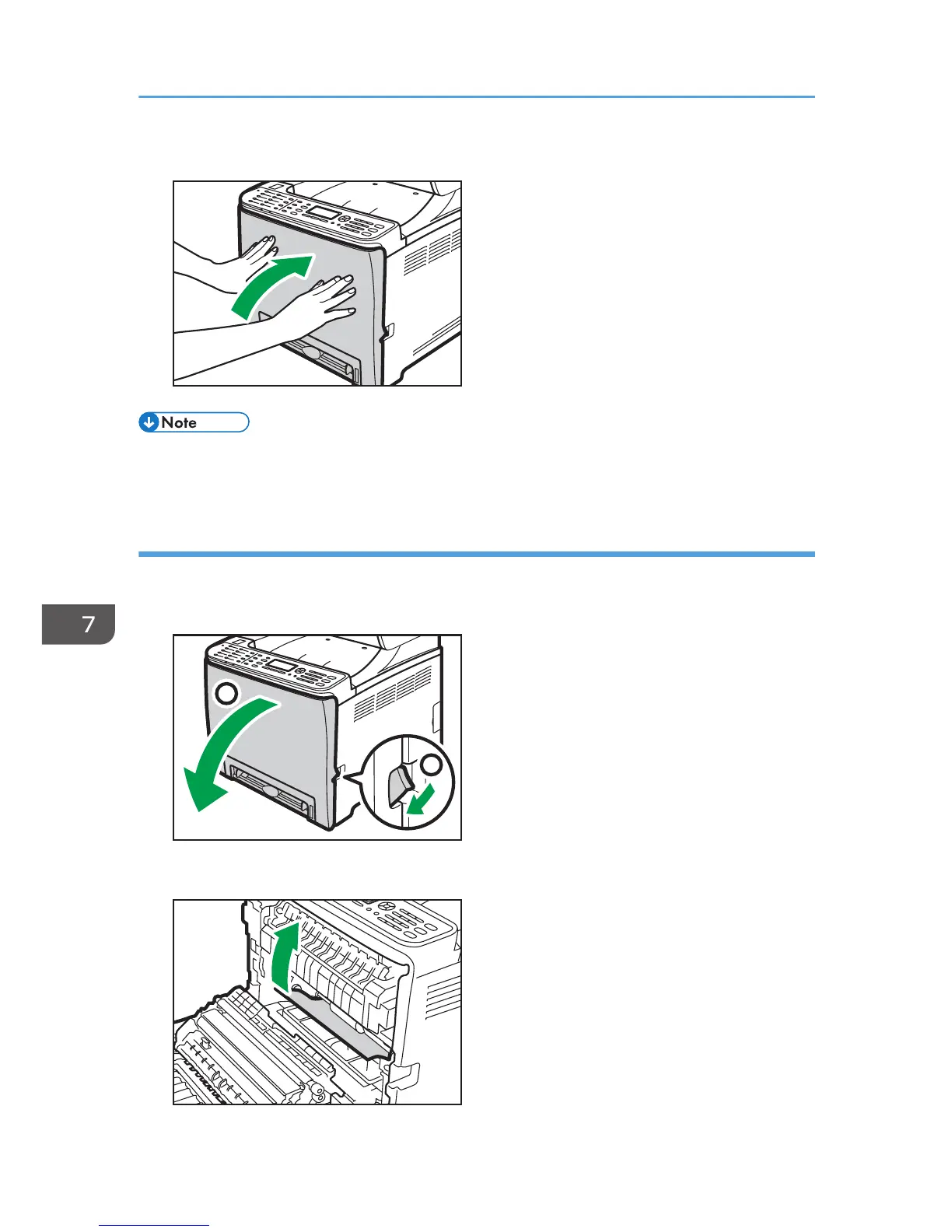 Note

7