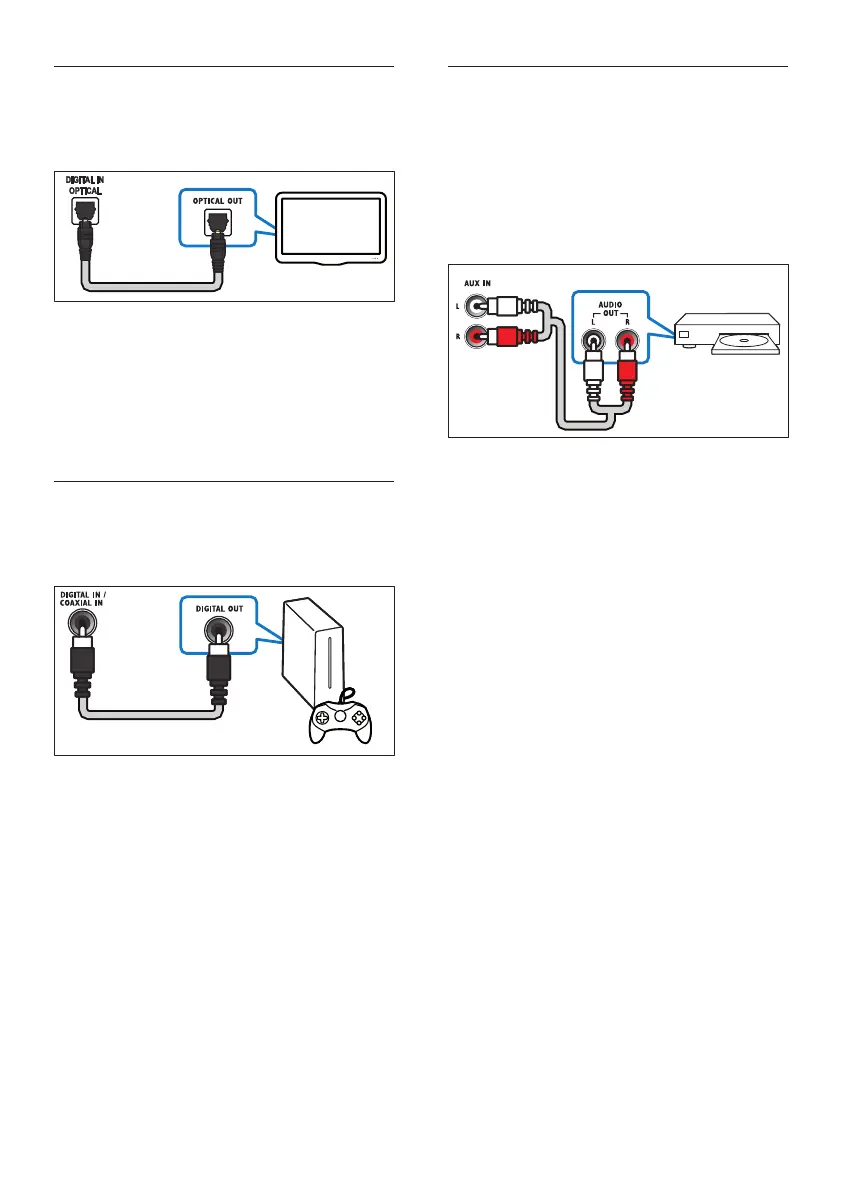 DIGITAL IN OPTICAL

OPTICAL OUT

DIGITAL IN / COAXIAL IN

DIGITAL OUT

AUX IN

L

R

AUDIO OUT

L

R