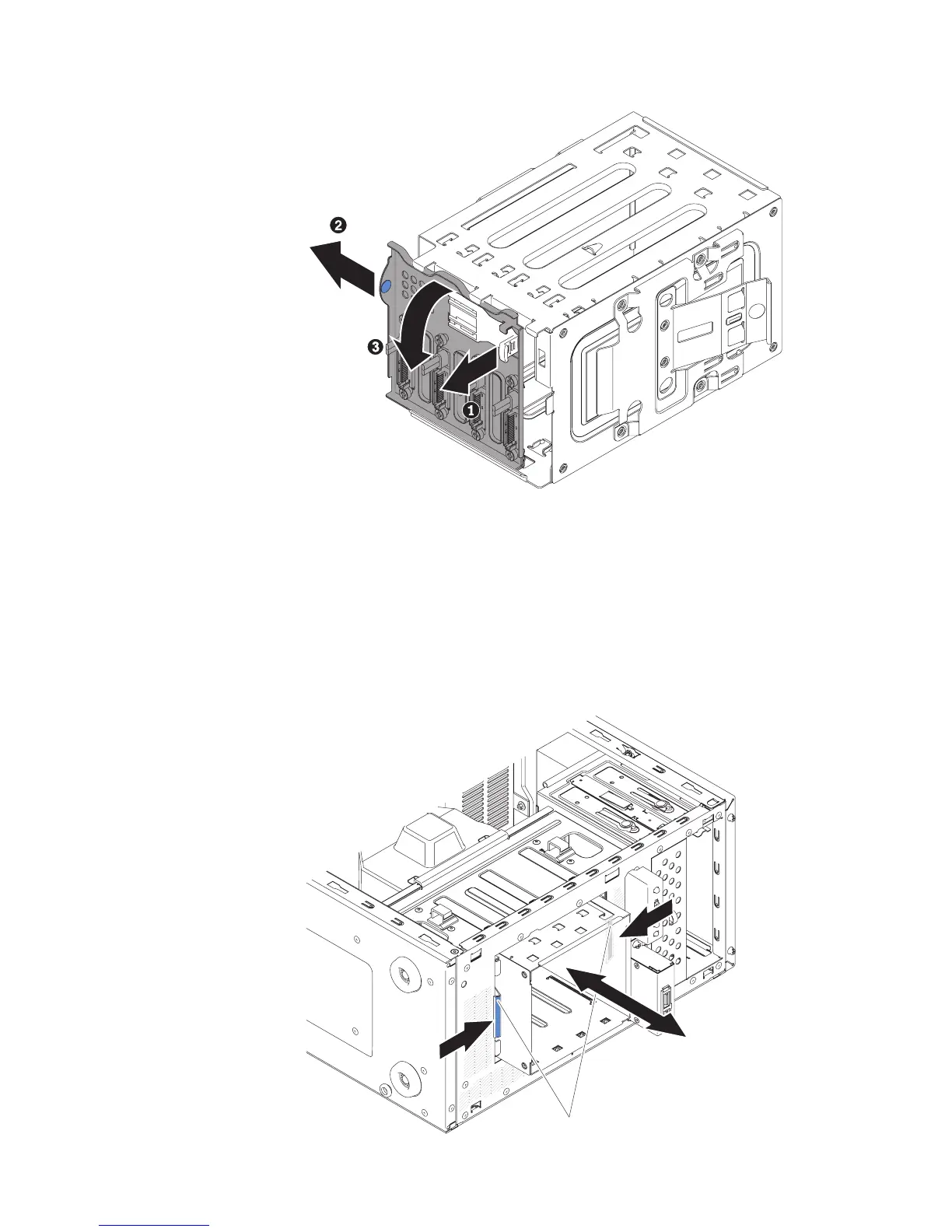 2

3

1