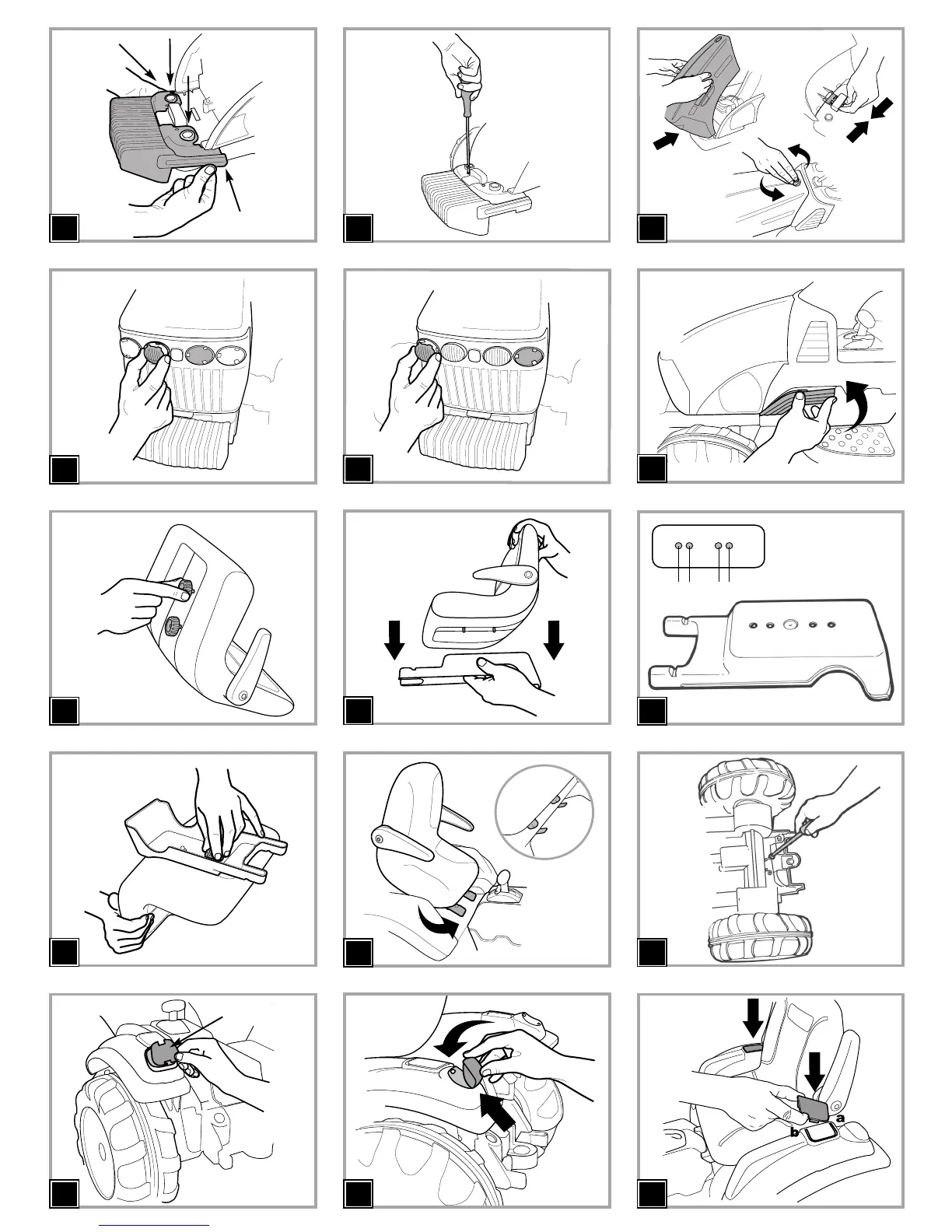 a
b