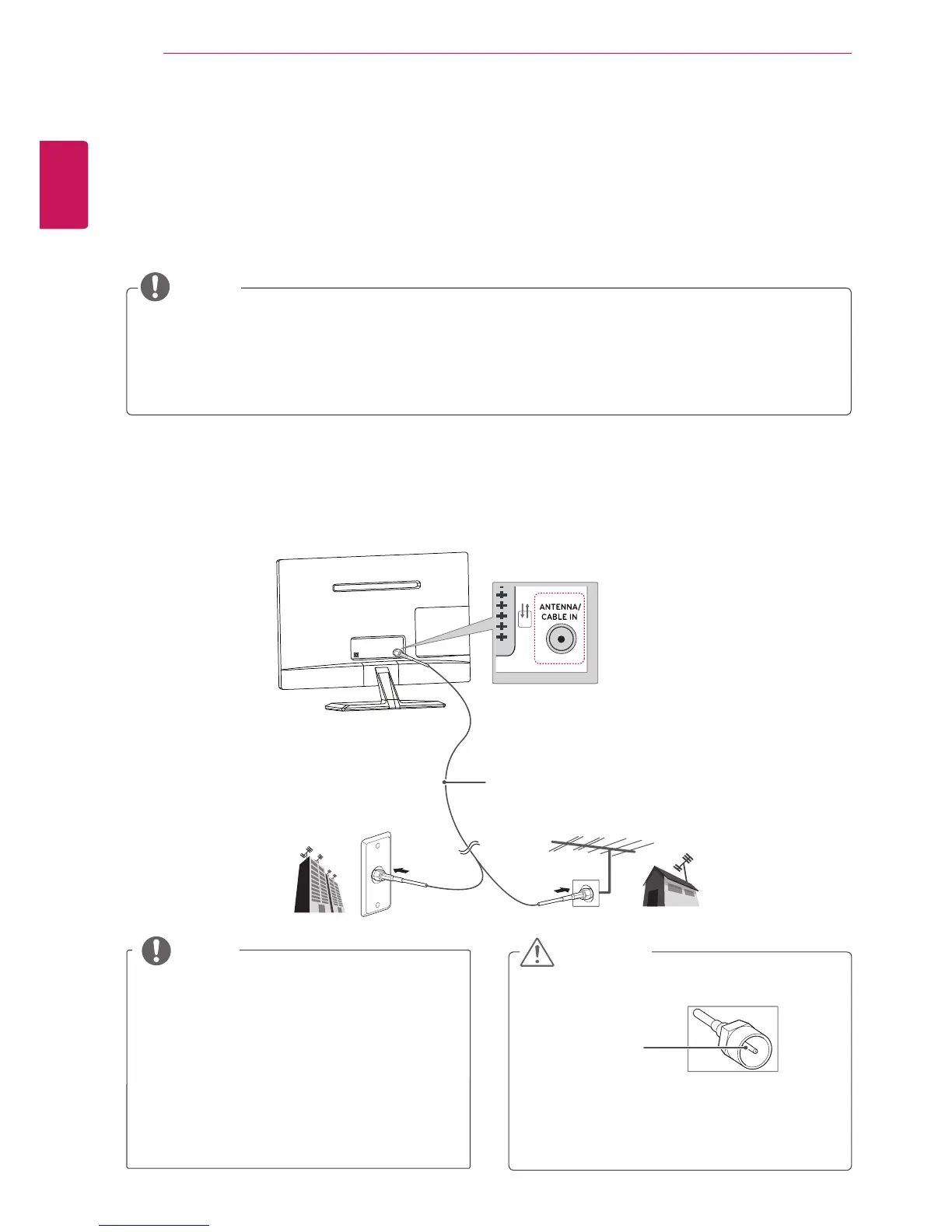 ANTENNA/ CABLE IN