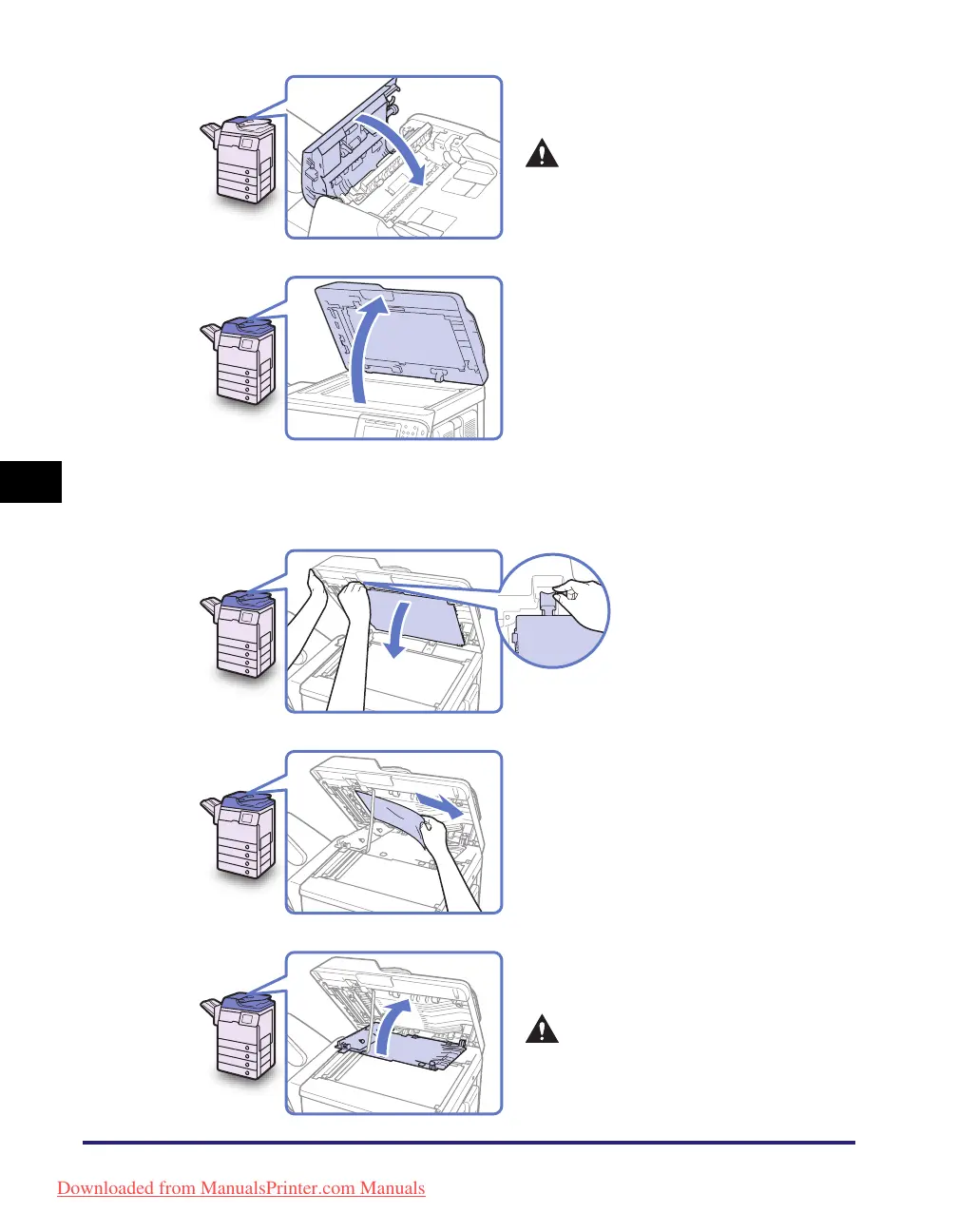 Downloaded from ManualsPrinter.com Manuals