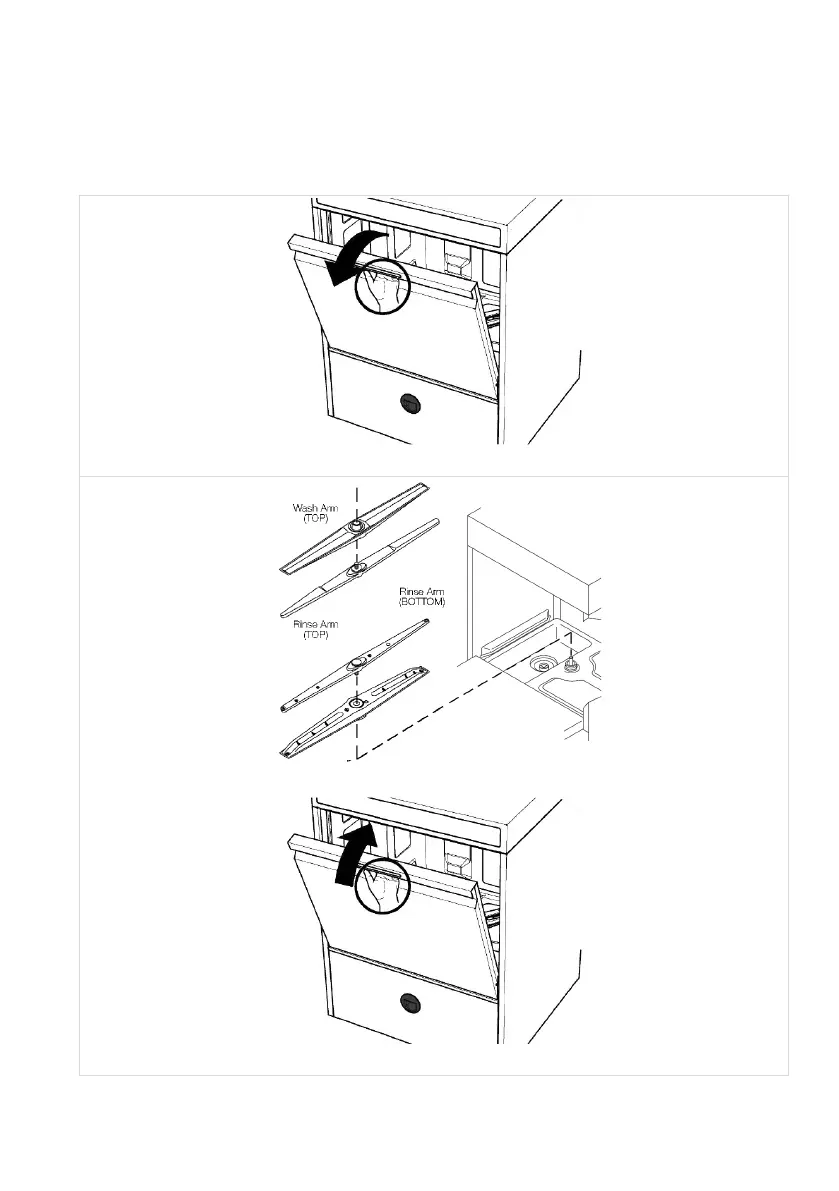 Wash Arm
(TOP)

Rinse Arm
(BOTTOM)

Rinse Arm
(TOP)