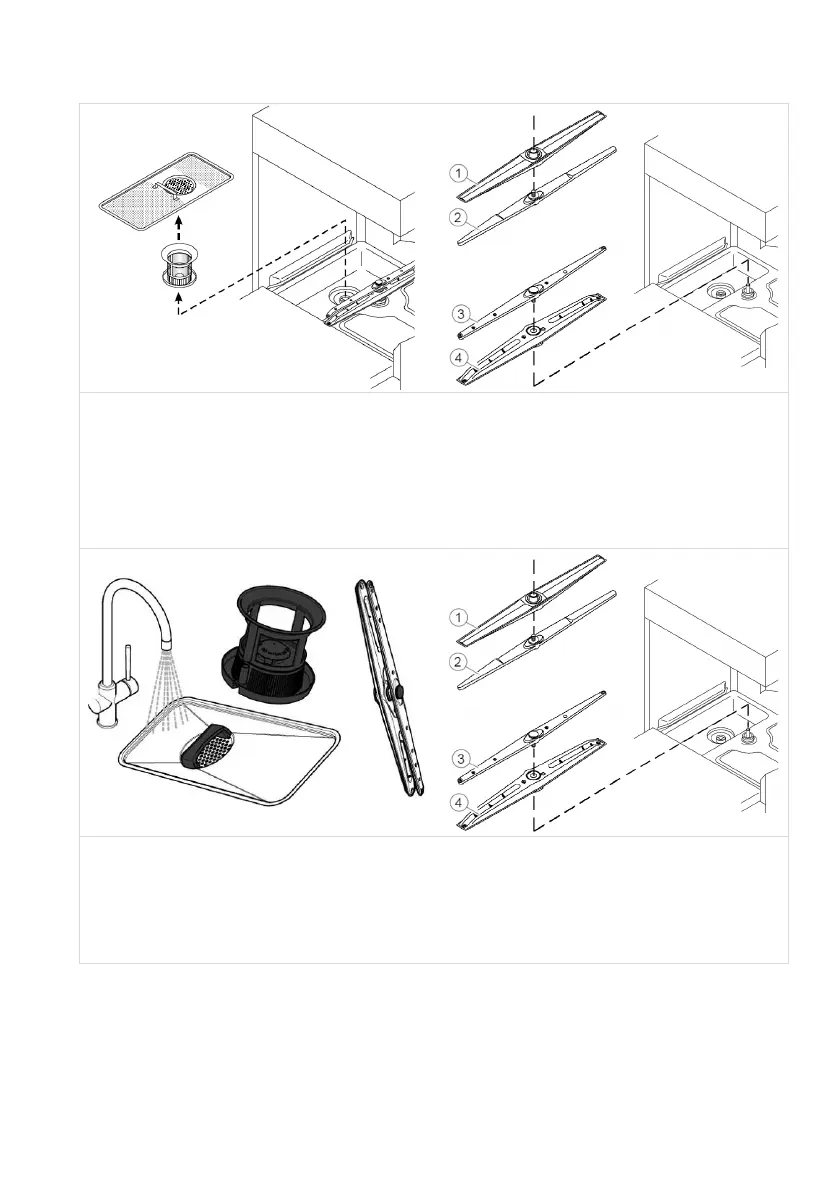 1
2
3
4

1
2
3
4