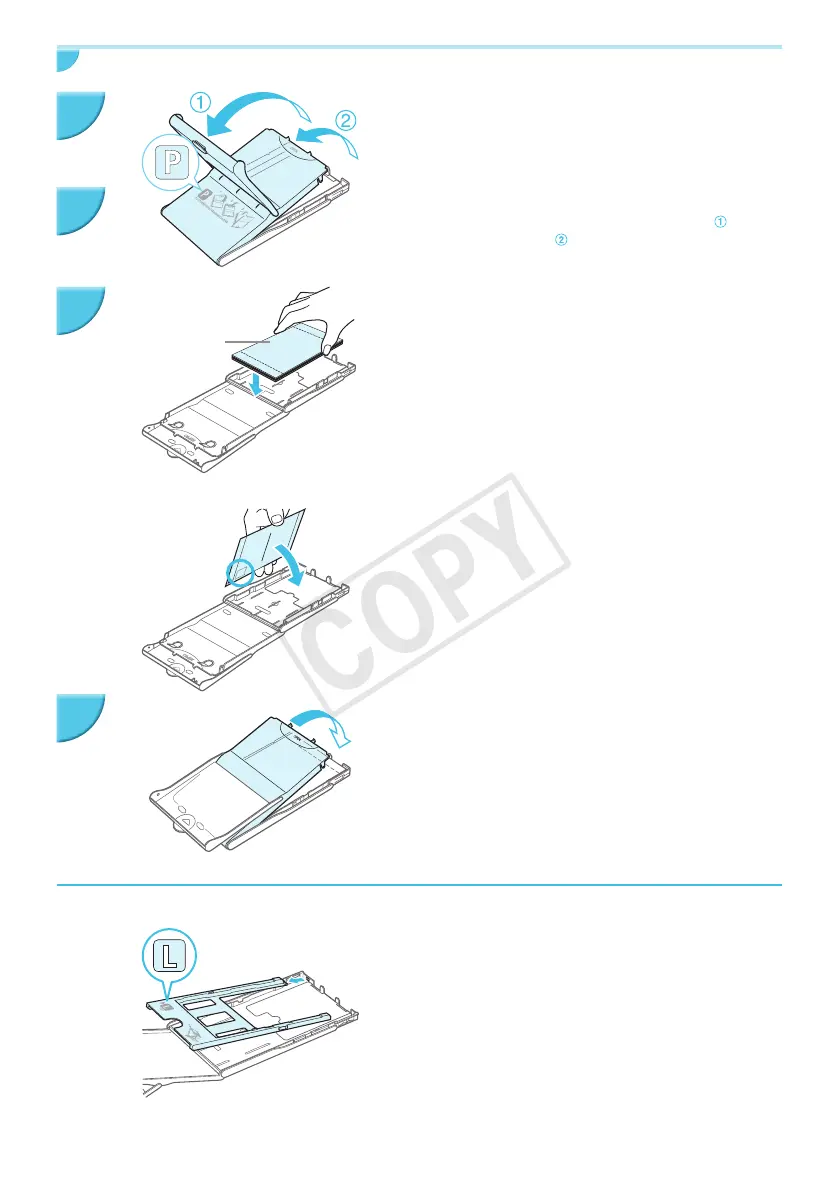 ①

②

P

①

②

COPY

L