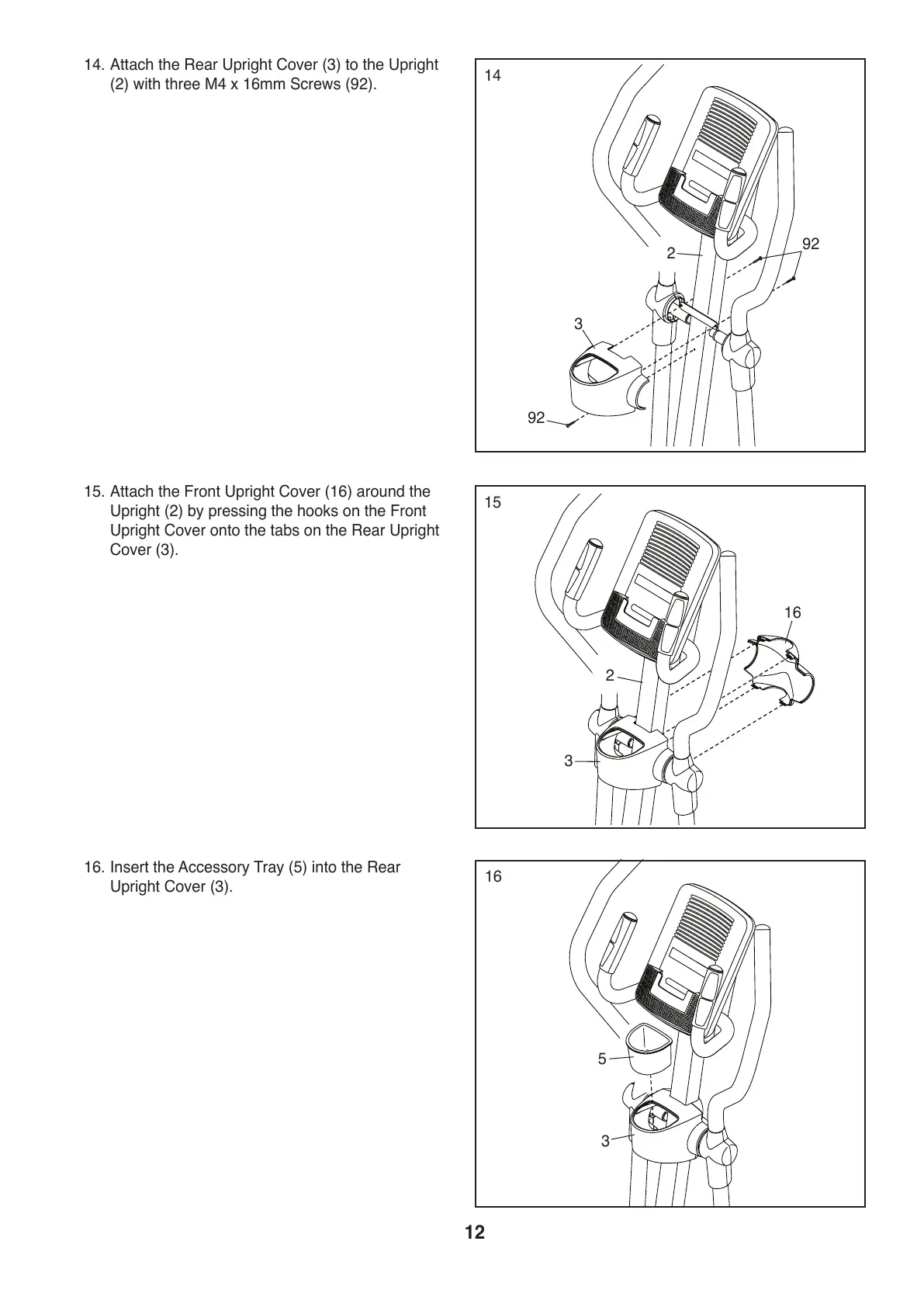 14. Attach the Rear Upright Cover (3) to the Upright (2) with three M4 x 16mm Screws (92).

14

2

92

3

92

15. Attach the Front Upright Cover (16) around the Upright (2) by pressing the hooks on the Front Upright Cover onto the tabs on the Rear Upright Cover (3).

15

16

2

3

16. Insert the Accessory Tray (5) into the Rear Upright Cover (3).

16

5

3

12