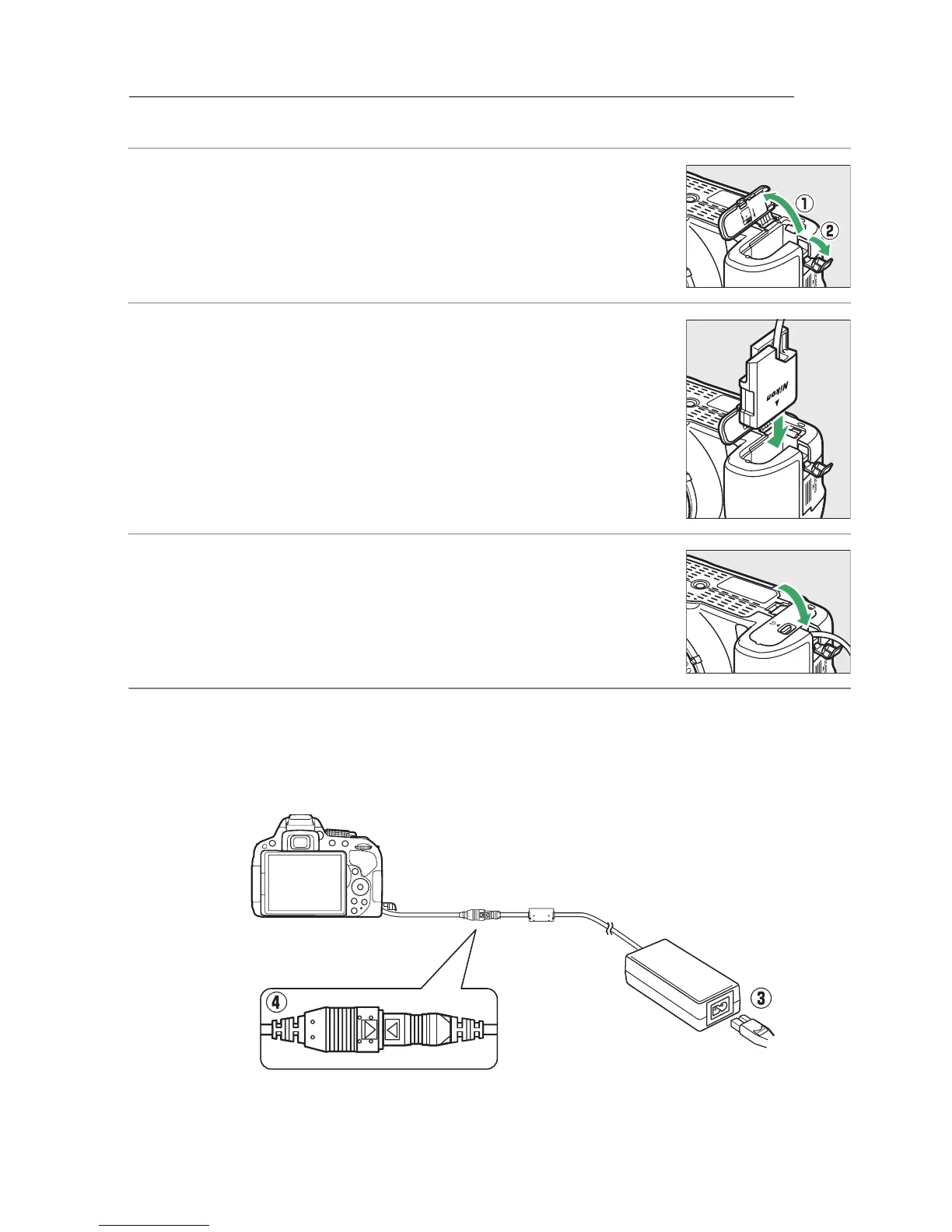 ①
②

Nikon

④

③