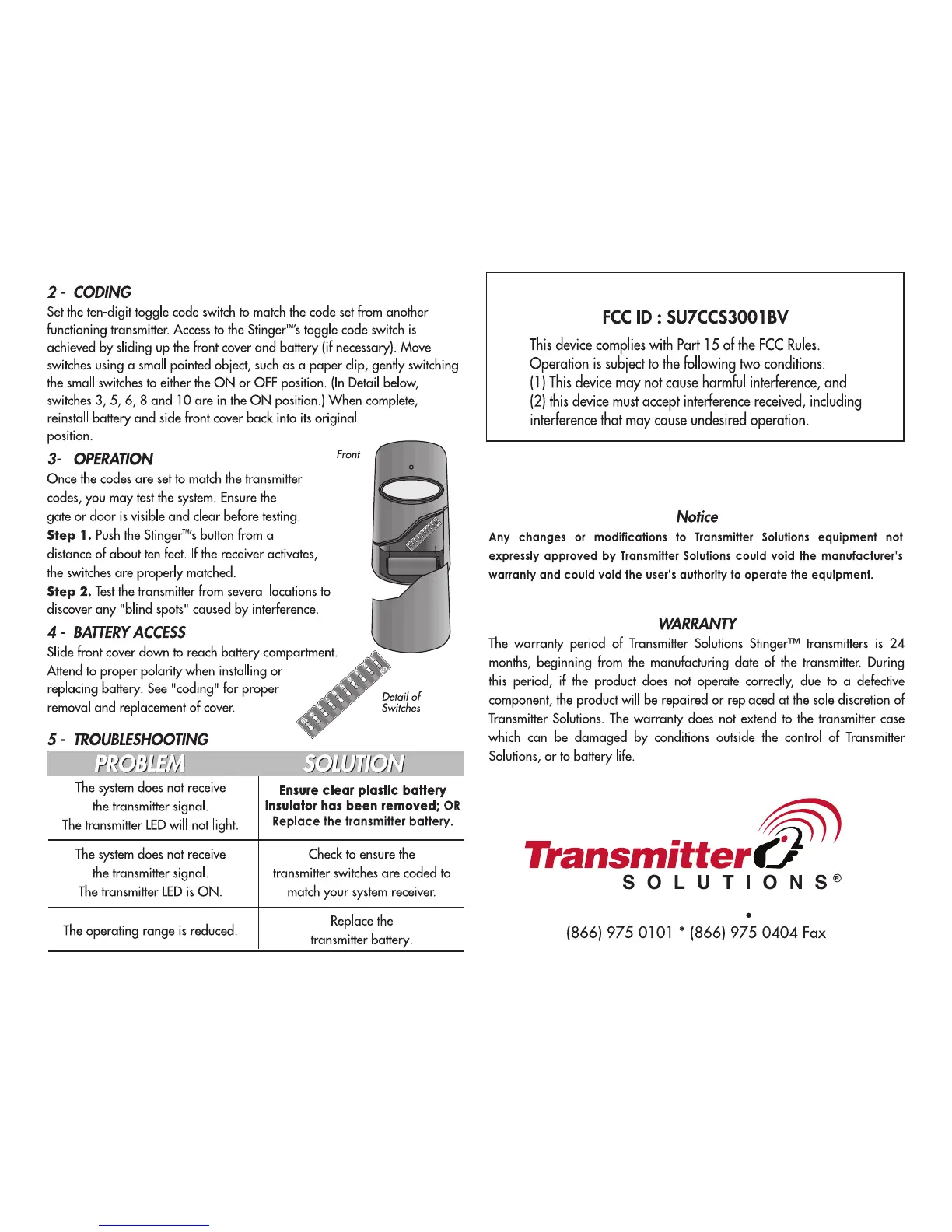 2 - CODING

Set the ten-digit toggle code switch to match the code set from another functioning transmitter. Access to the Stinger™'s toggle code switch is achieved by sliding up the front cover and battery (if necessary). Move switches using a small pointed object, such as a paper clip, gently switching the small switches to either the ON or OFF position. (In Detail below, switches 3, 5, 6, 8 and 10 are in the ON position.) When complete, reinstall battery and side front cover back into its original position.

3- OPERATION

Once the codes are set to match the transmitter codes, you may test the system. Ensure the gate or door is visible and clear before testing.

Step 1. Push the Stinger™'s button from a distance of about ten feet. If the receiver activates, the switches are properly matched.

Step 2. Test the transmitter from several locations to discover any "blind spots" caused by interference.

Front

4 - BATTERY ACCESS

Slide front cover down to reach battery compartment. Attend to proper polarity when installing or replacing battery. See "coding" for proper removal and replacement of cover.

Detail of Switches

5 - TROUBLESHOOTING

| PROBLEM | SOLUTION |
|---|---|
| The system does not receive the transmitter signal. The transmitter LED will not light. | Ensure clear plastic battery insulator has been removed; OR Replace the transmitter battery. |
| The system does not receive the transmitter signal. The transmitter LED is ON. | Check to ensure the transmitter switches are coded to match your system receiver. |
| The operating range is reduced. | Replace the transmitter battery. |

FCC ID : SU7CCS3001BV

This device complies with Part 15 of the FCC Rules. Operation is subject to the following two conditions:
(1) This device may not cause harmful interference, and
(2) this device must accept interference received, including interference that may cause undesired operation.

Notice

Any changes or modifications to Transmitter Solutions equipment not expressly approved by Transmitter Solutions could void the manufacturer's warranty and could void the user's authority to operate the equipment.

WARRANTY

The warranty period of Transmitter Solutions Stinger™ transmitters is 24 months, beginning from the manufacturing date of the transmitter. During this period, if the product does not operate correctly, due to a defective component, the product will be repaired or replaced at the sole discretion of Transmitter Solutions. The warranty does not extend to the transmitter case which can be damaged by conditions outside the control of Transmitter Solutions, or to battery life.

Transmitter SOLUTIONS®

(866) 975-0101 * (866) 975-0404 Fax