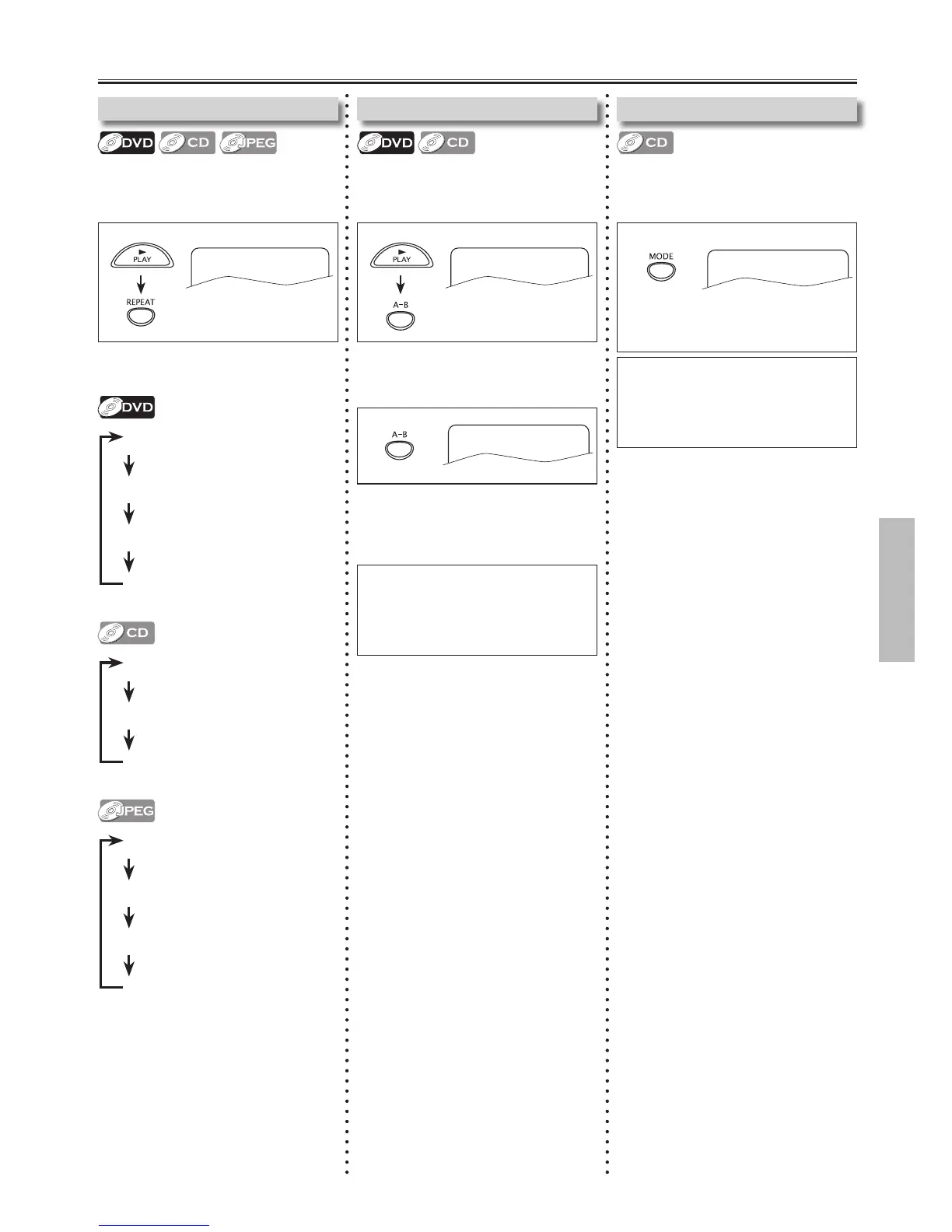 DVD CD JPEG

PLAY

REPEAT

DVD

CD

JPEG

DVD CD

PLAY

A-B

A-B

CD

MODE