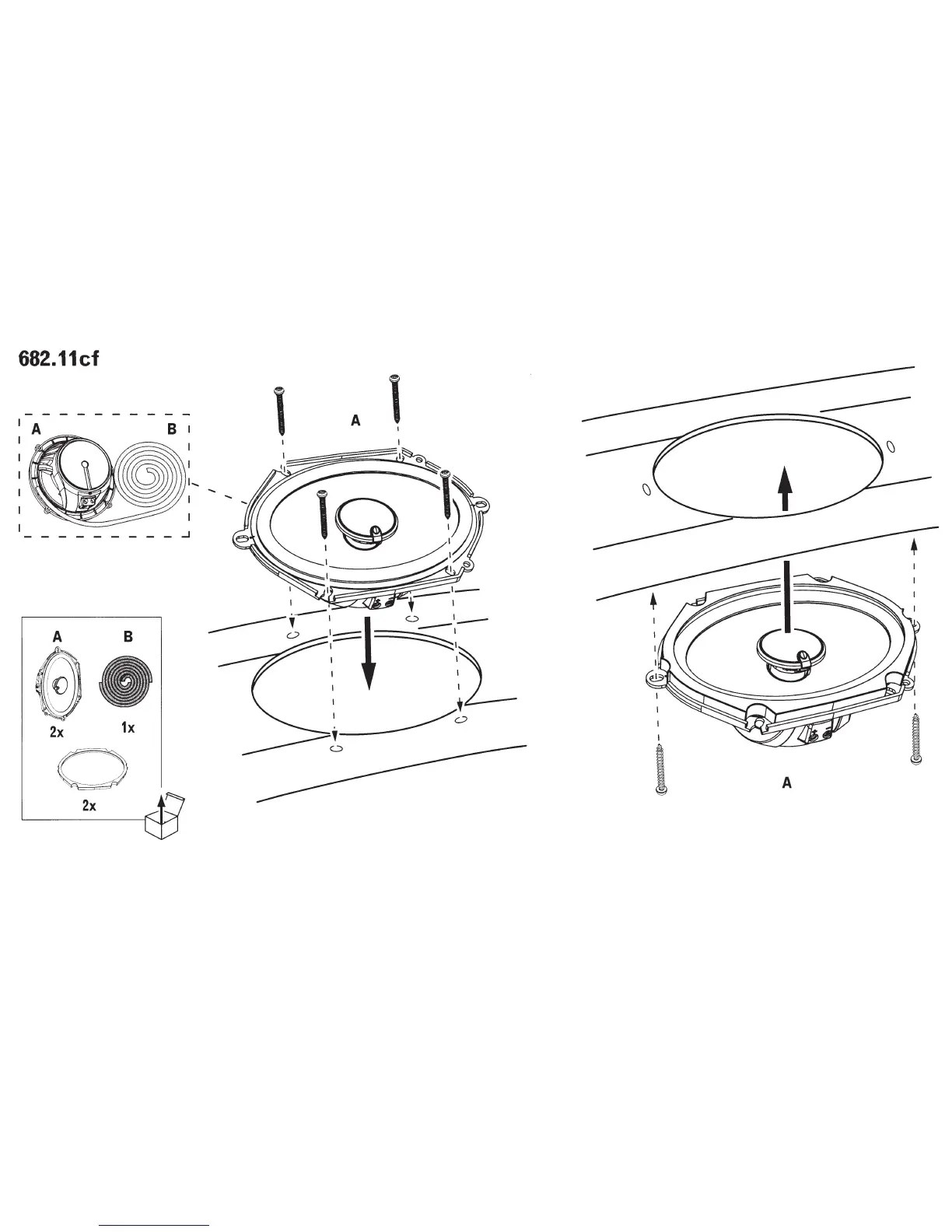 682.11cf

A B

A

A B

2x 1x

2x

A