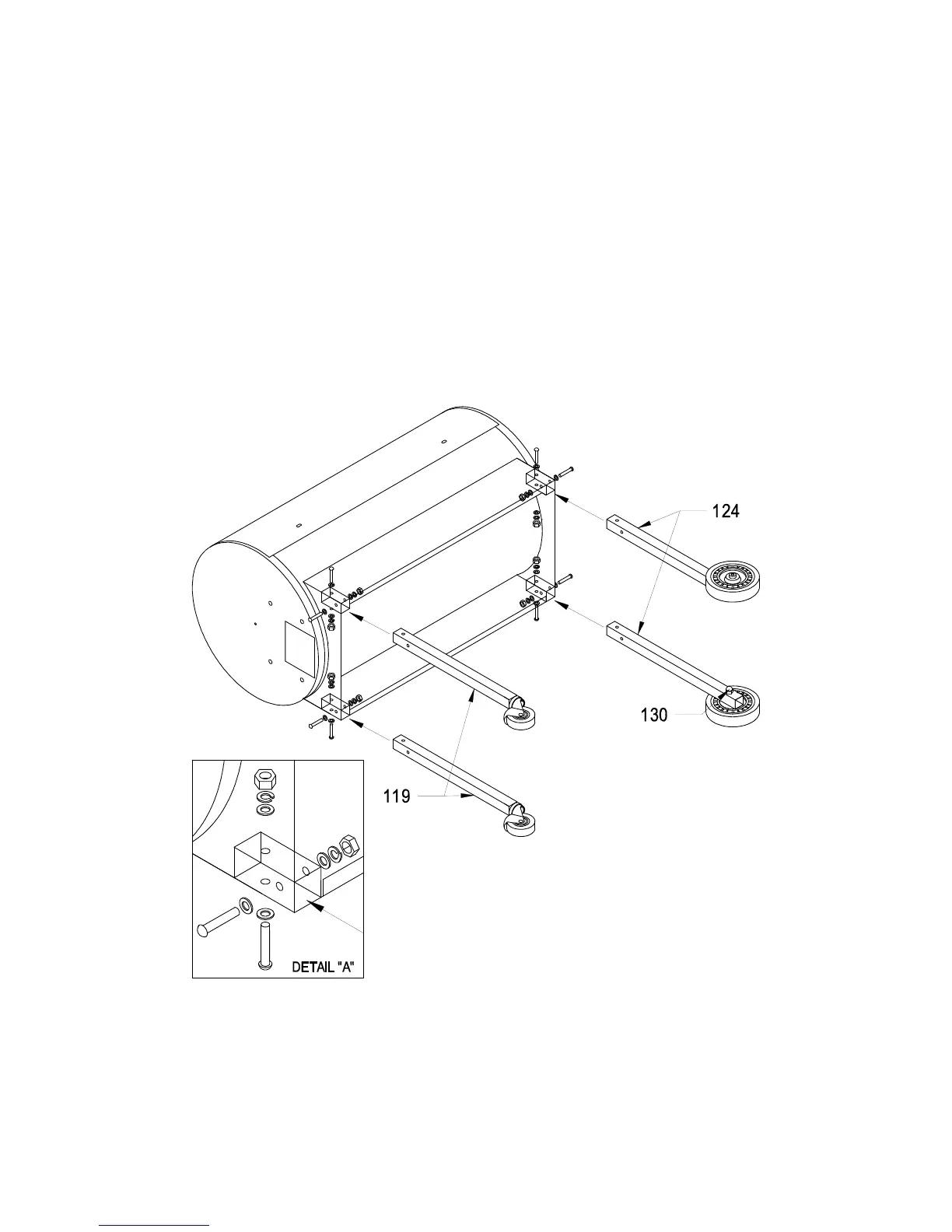 124

130

119

DETAIL "A"