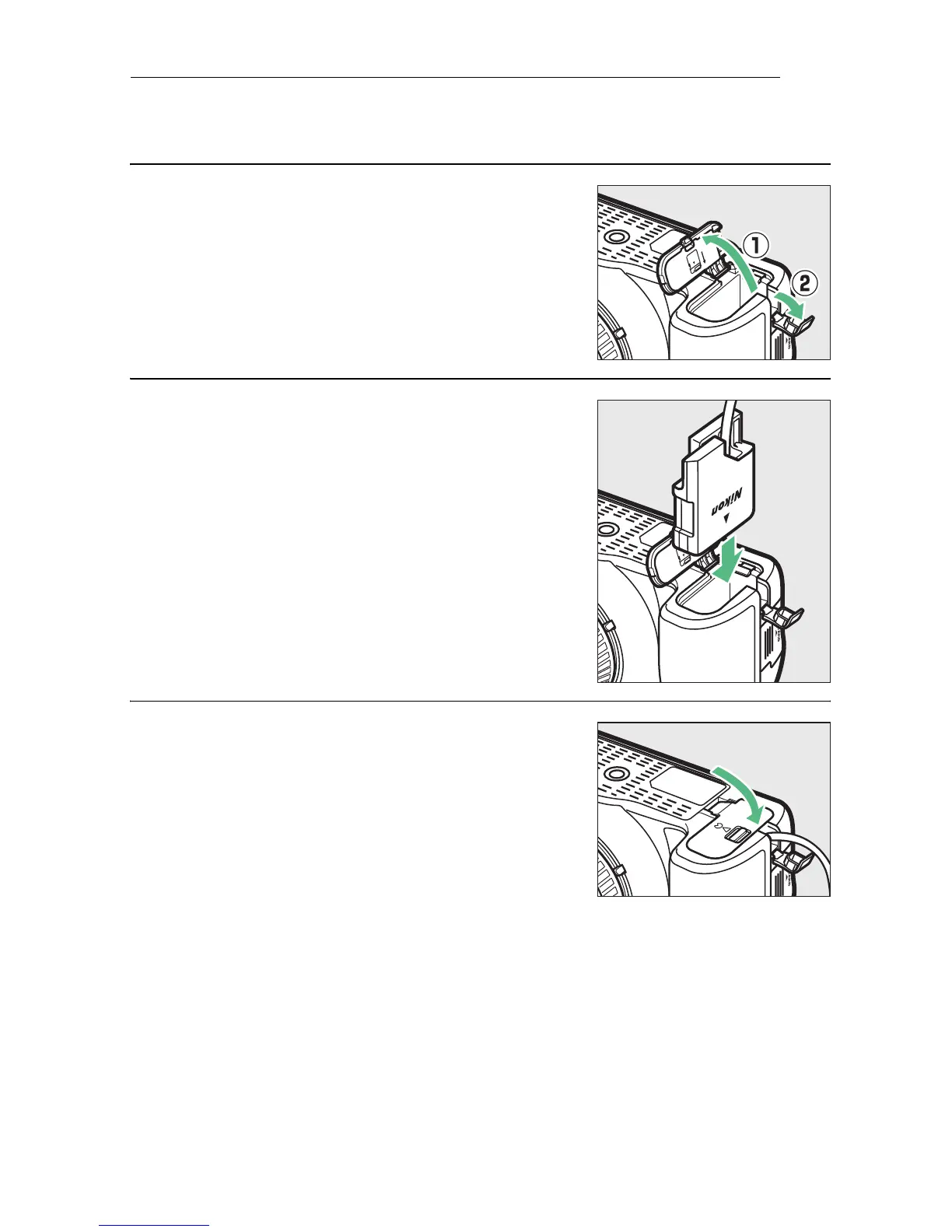 ①
②
Nikon