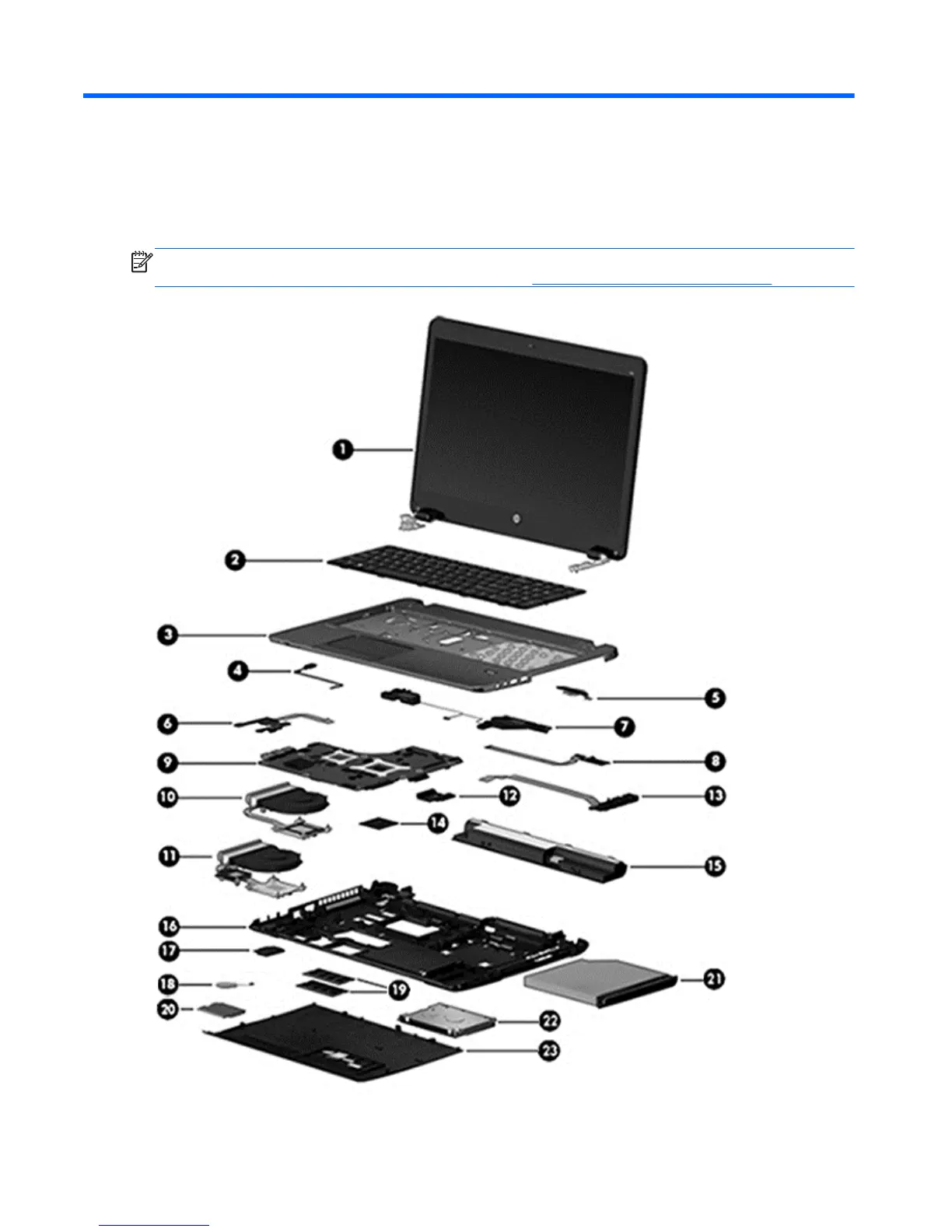 1

2

3

4

5

6

7

8

9

10

11

12

13

14

15

16

17

18

19

20

21

22

23