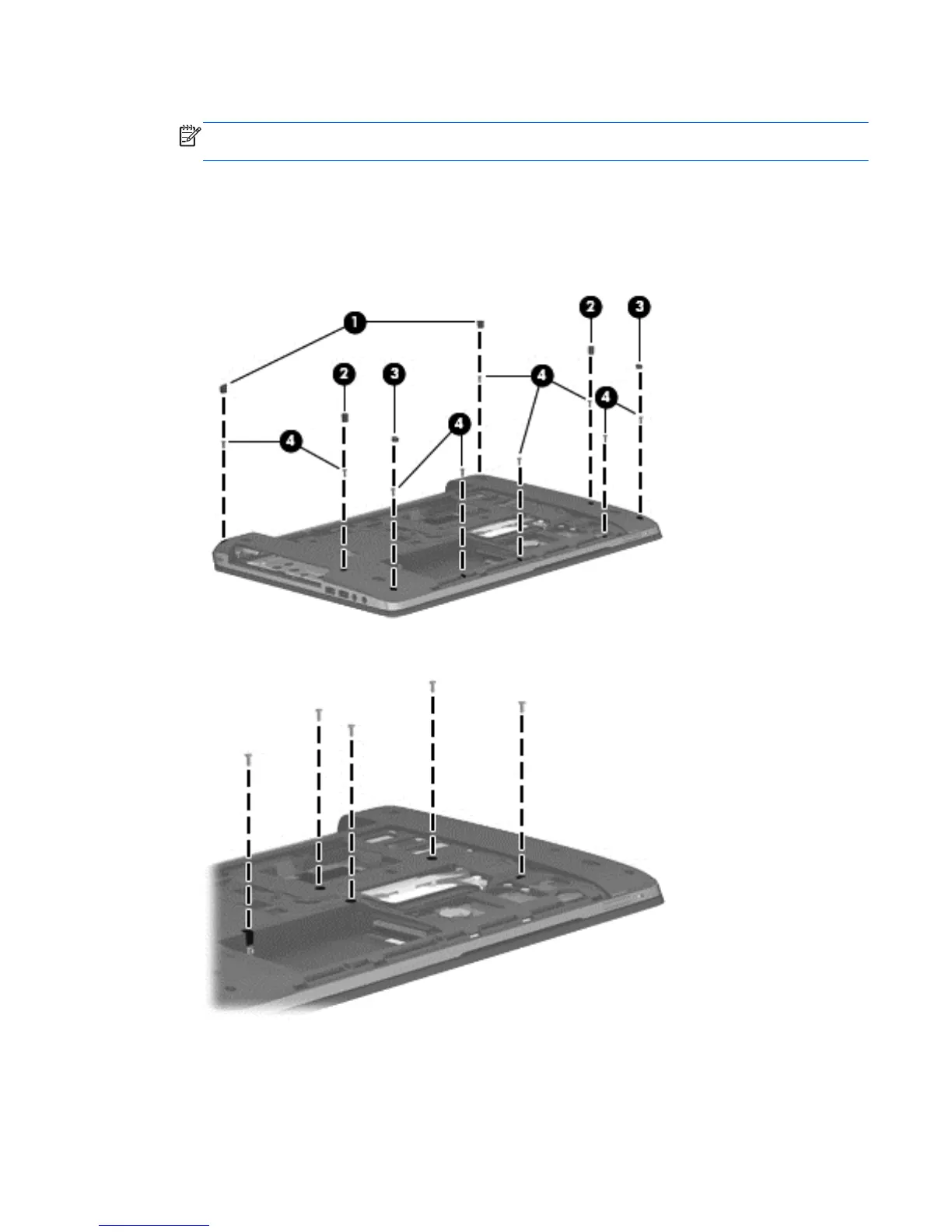 1

2

3

2

3

4

4

4

4

4