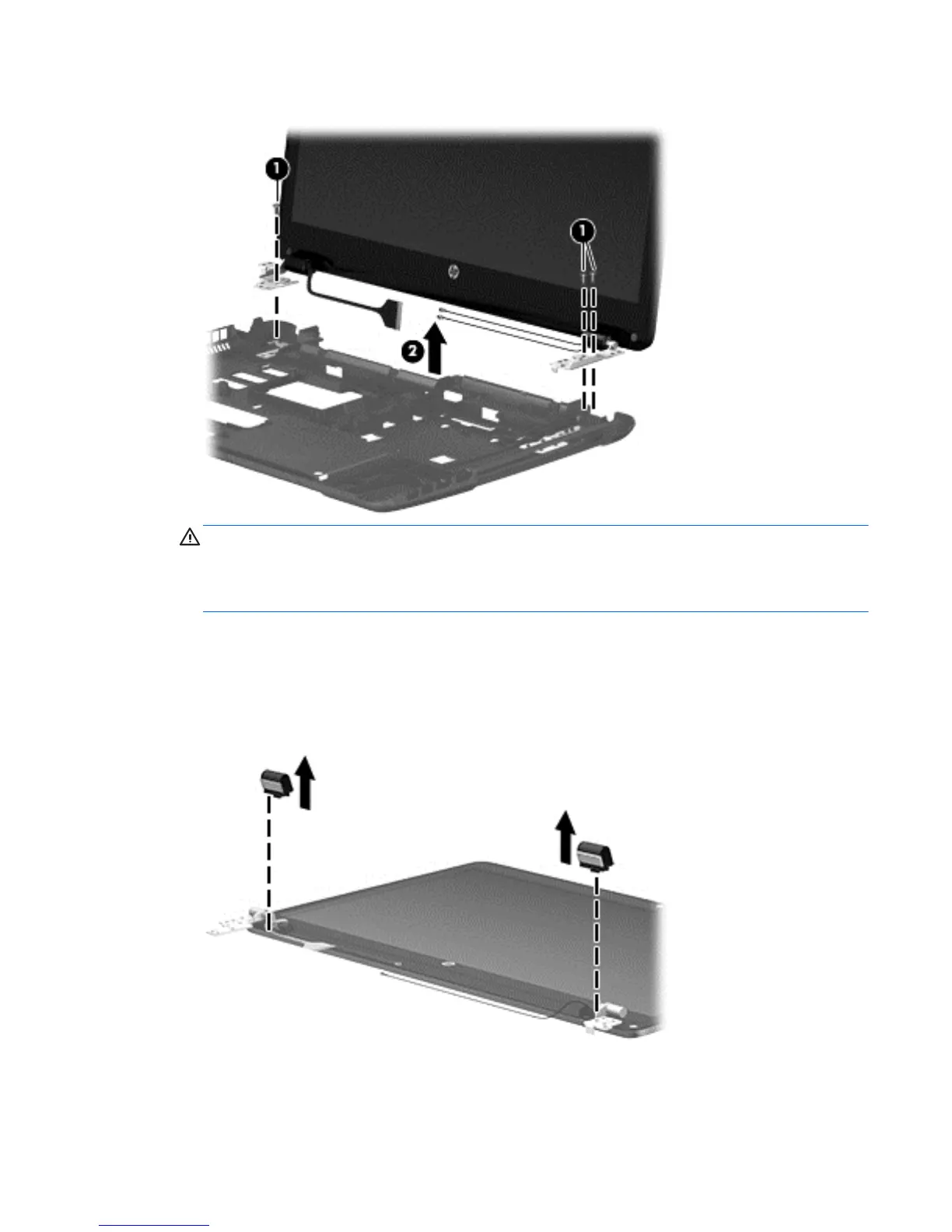 1

1

2