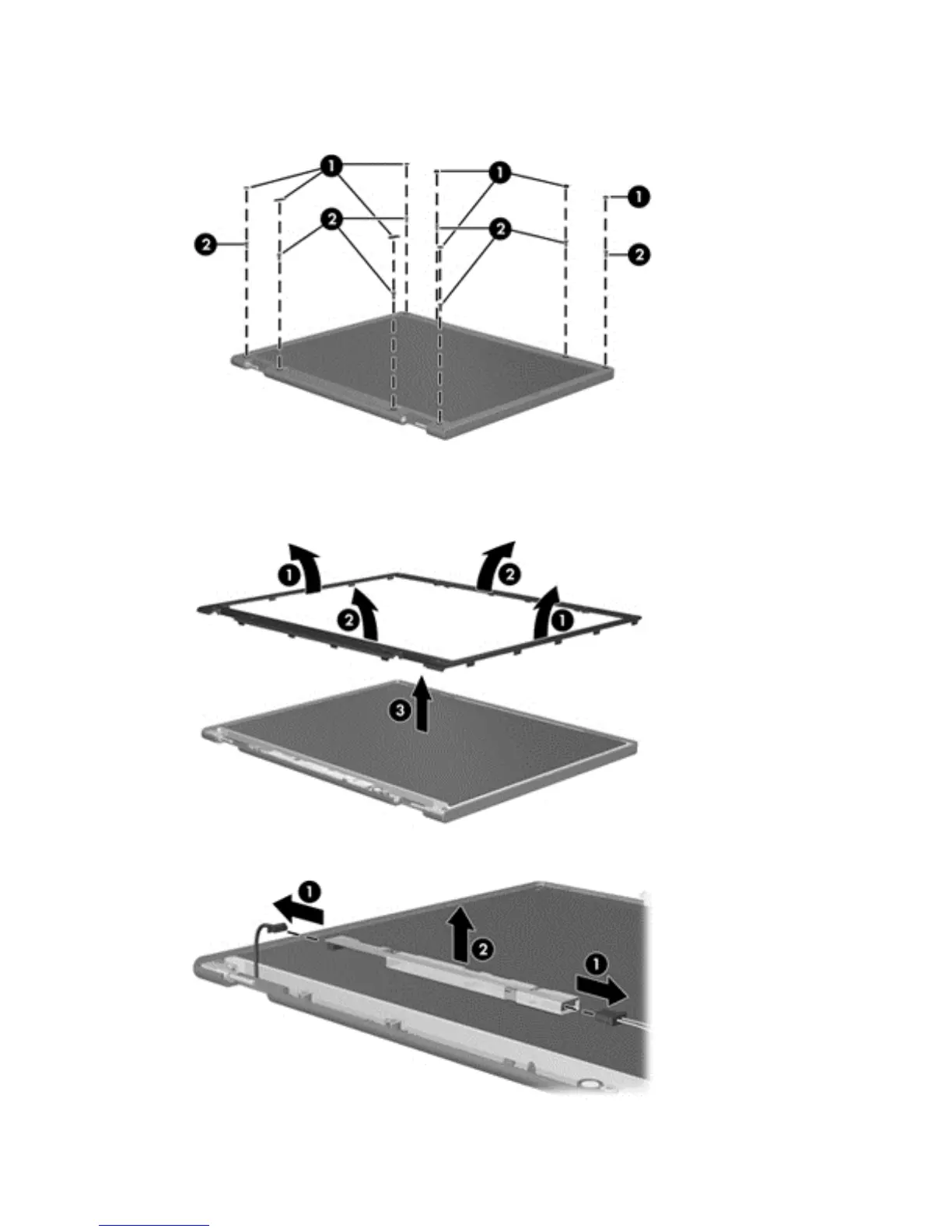 1
1
1
2
2
2
2

1
2
2
1
3

1
2
1