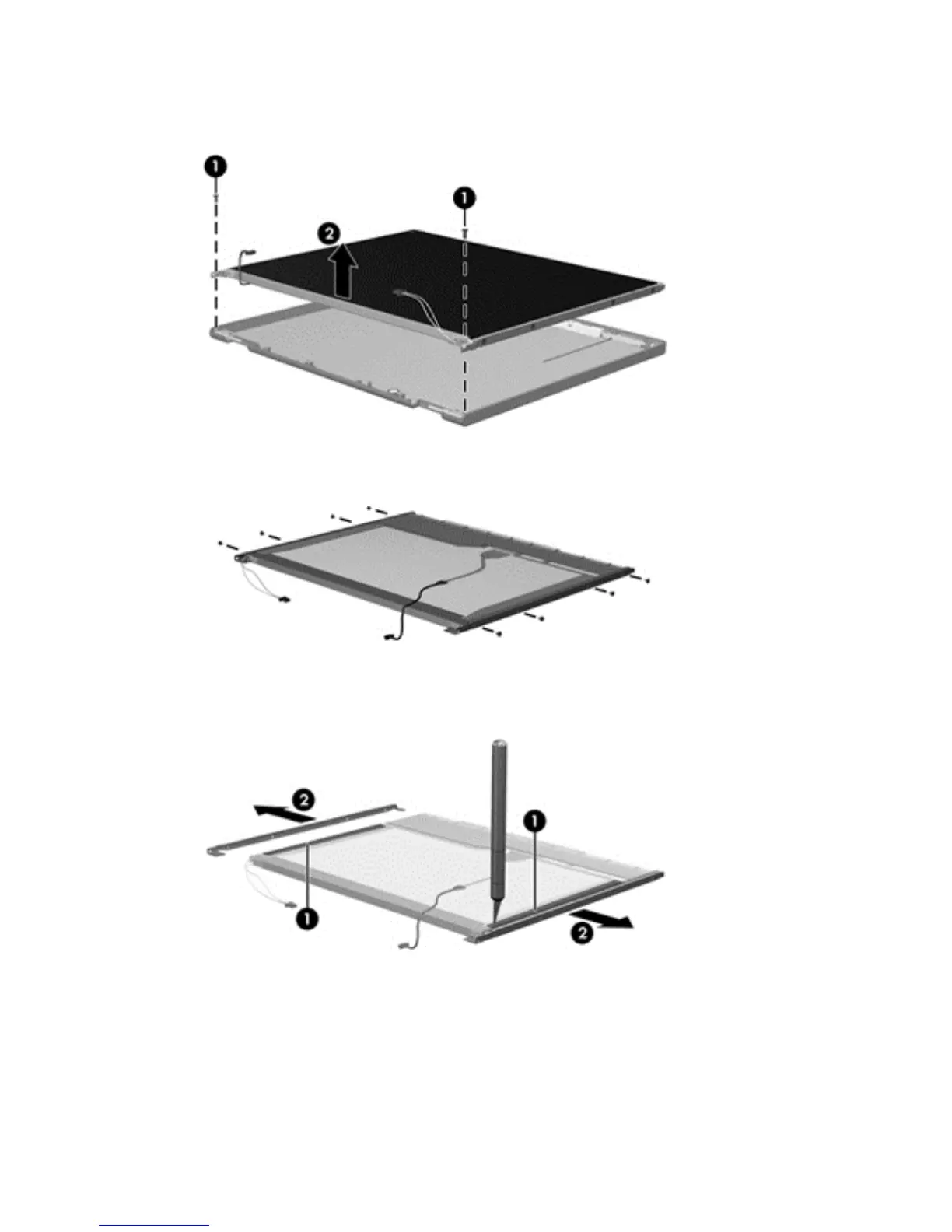 1
1
2

2
1
1
2