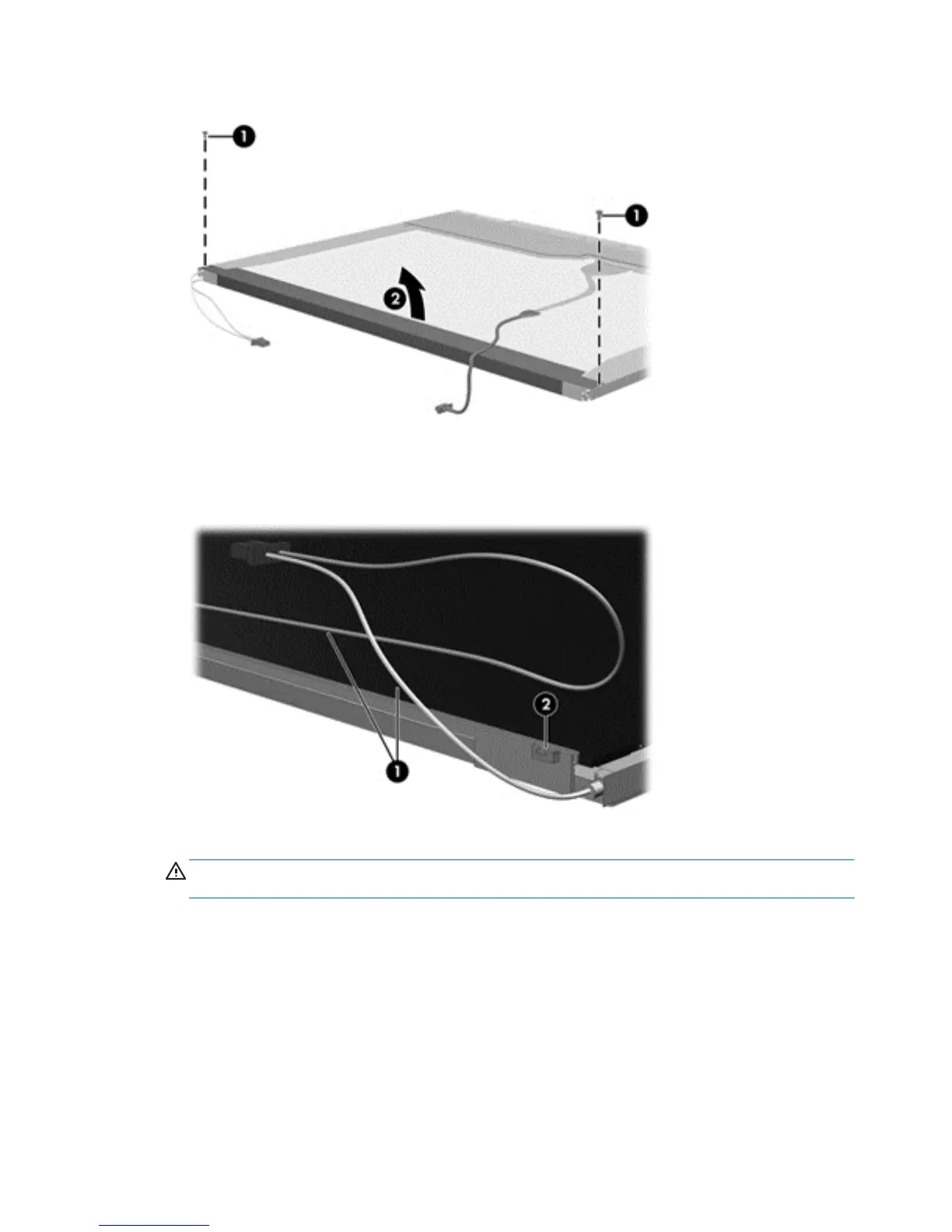 1
1
2
2
1