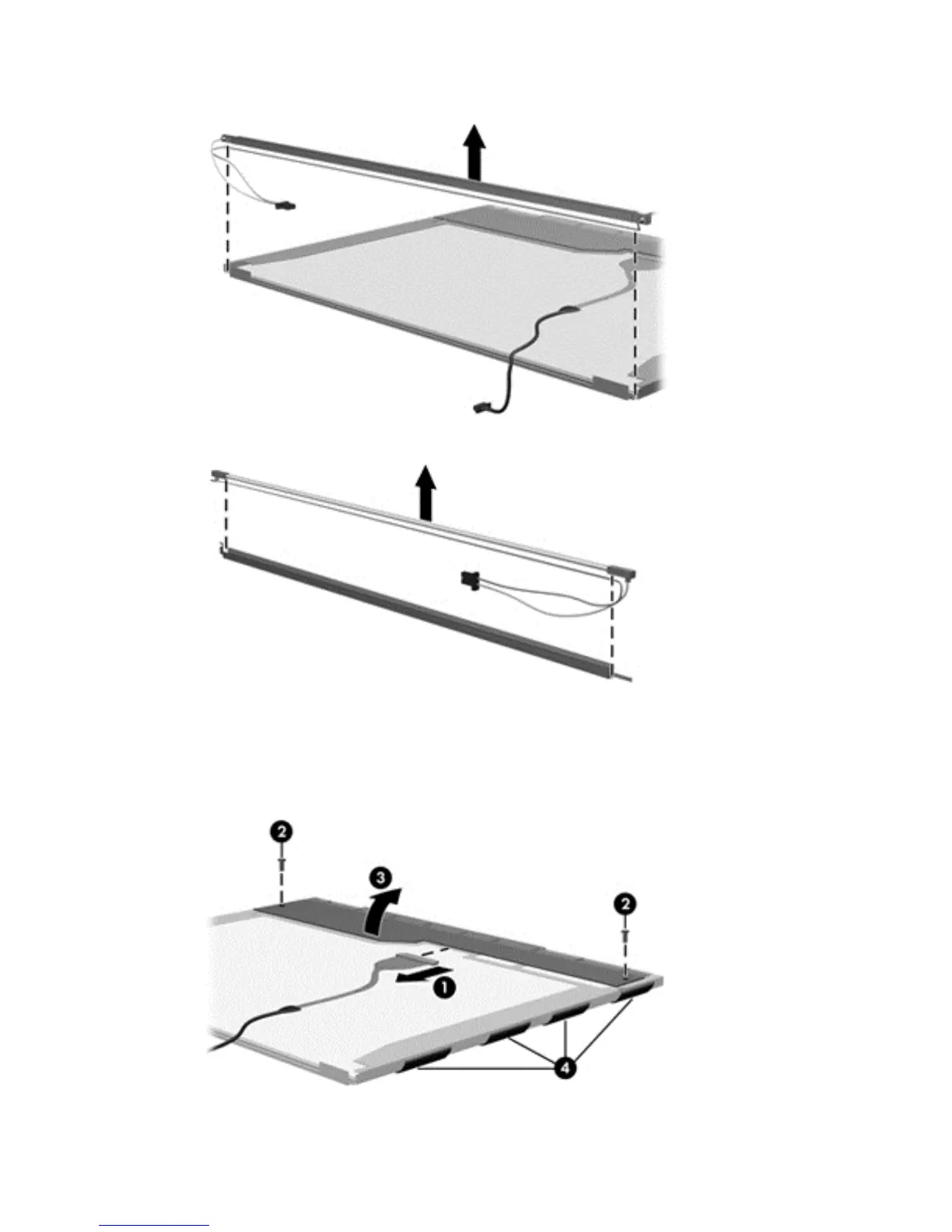 2
3
2
1
4