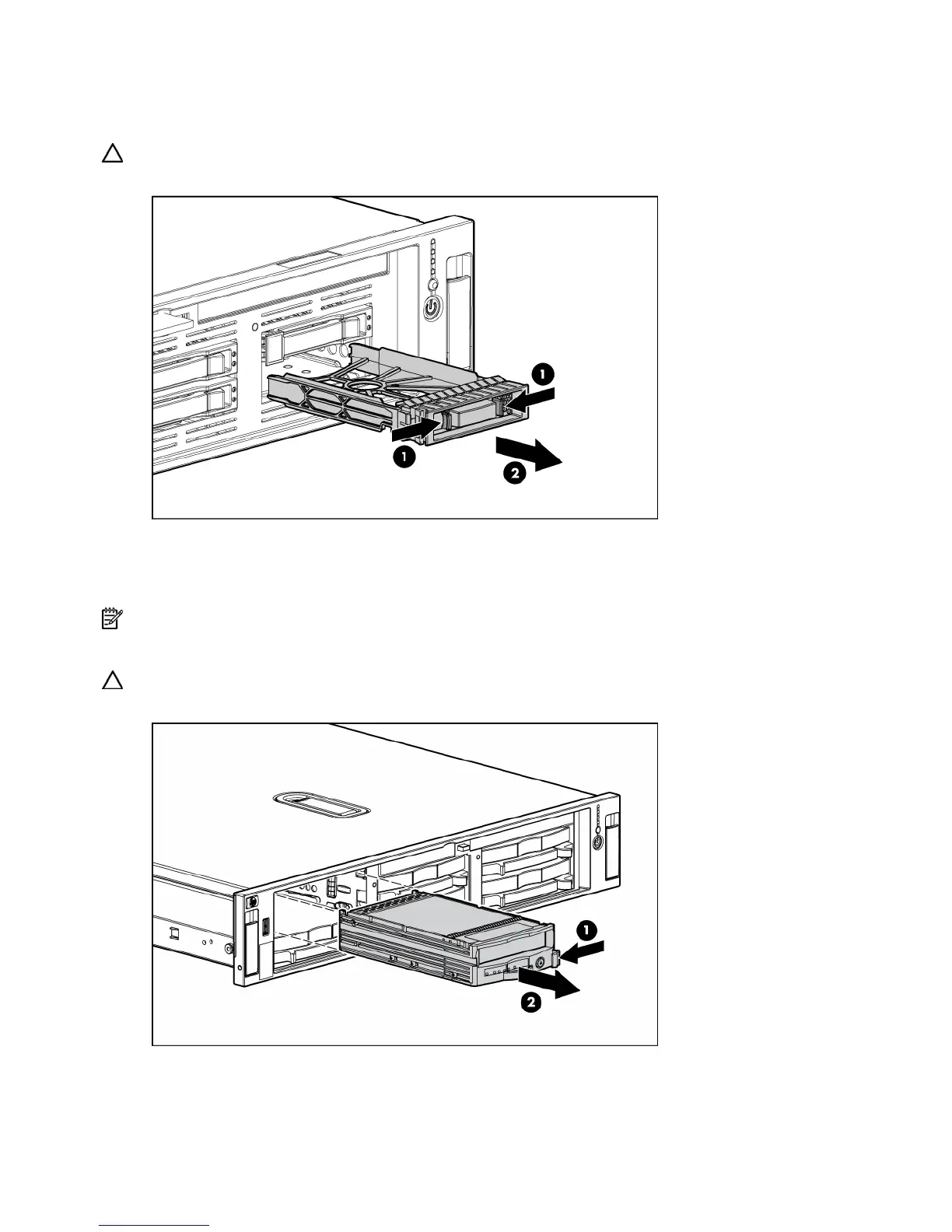 1

1

2

1

2