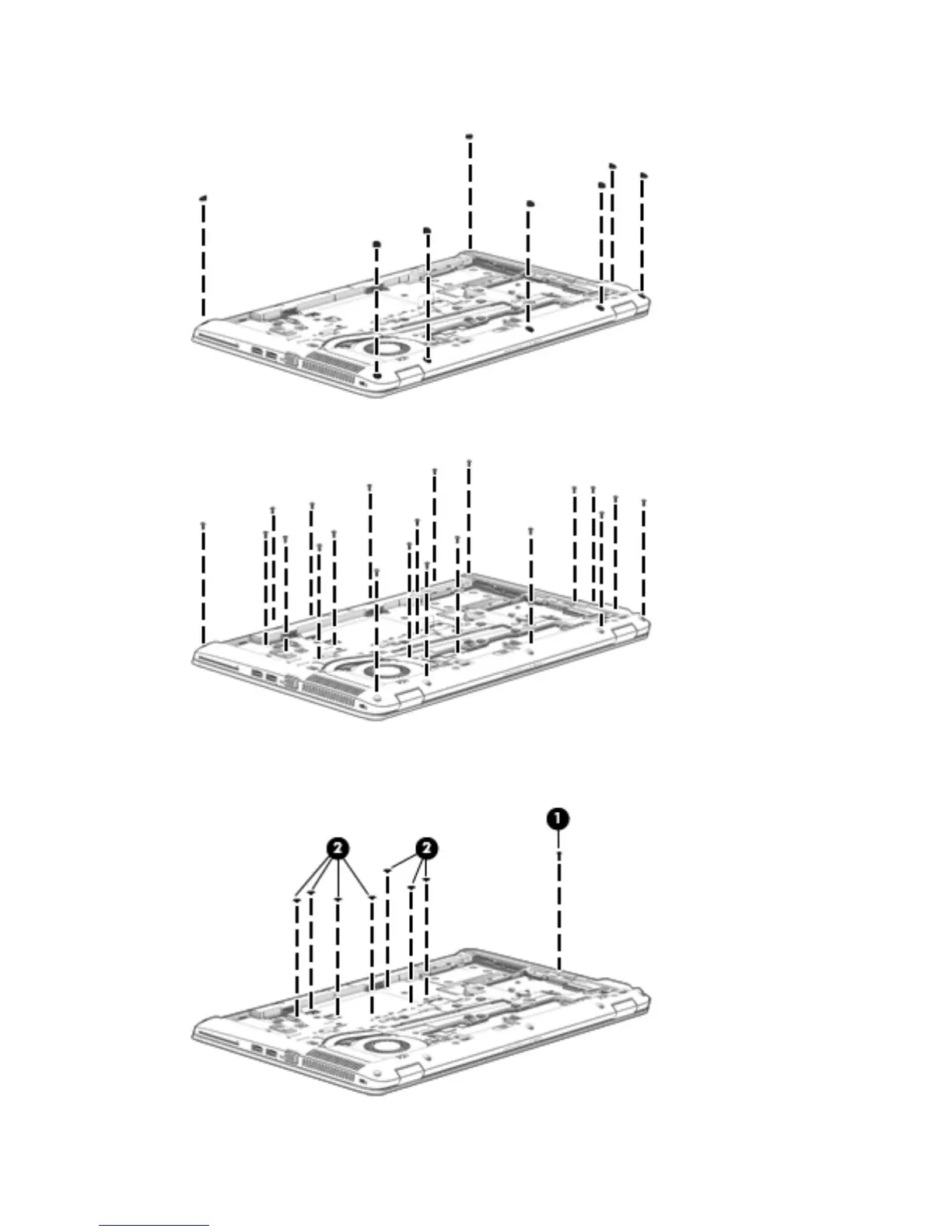 2

2

1