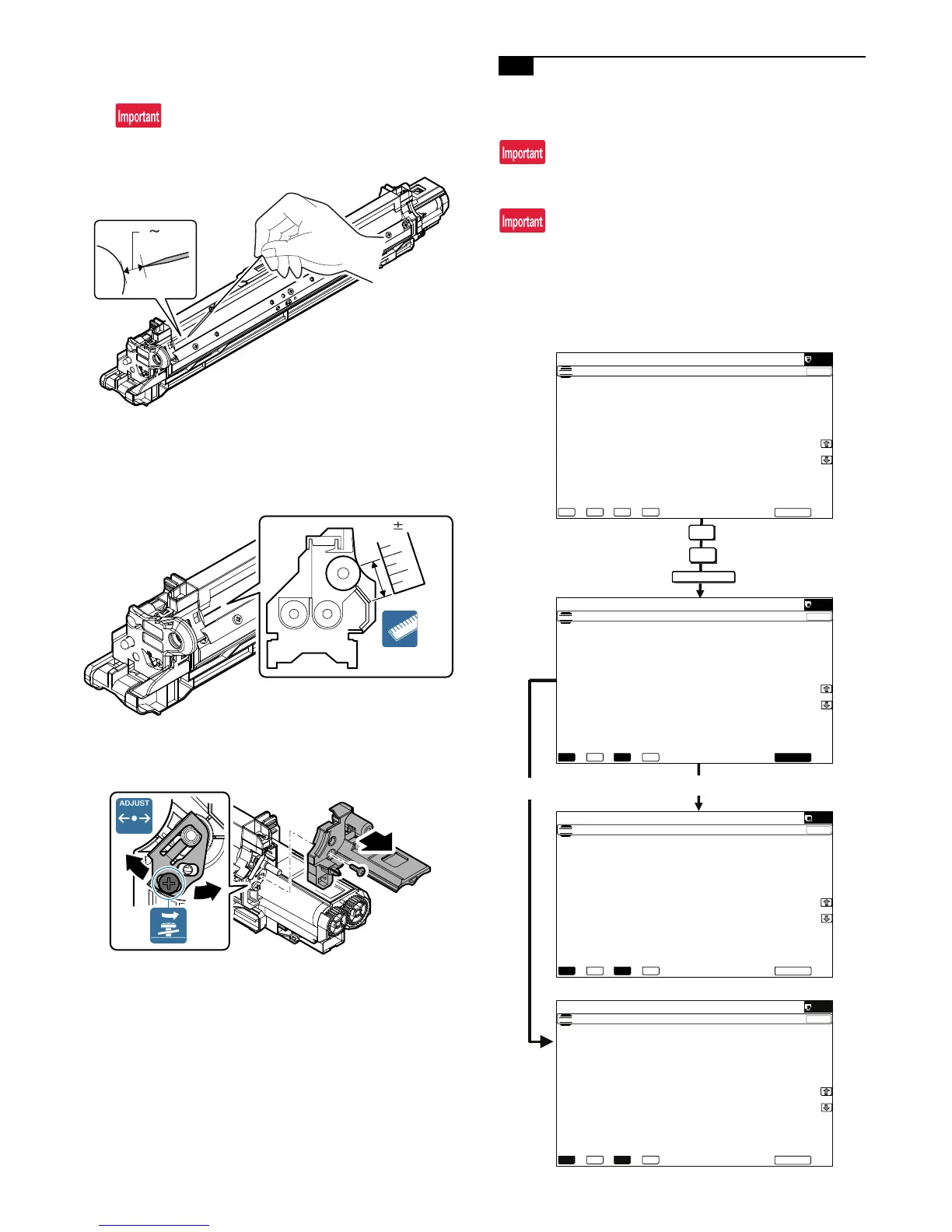 Important

~

±

ADJUST

Important

Important