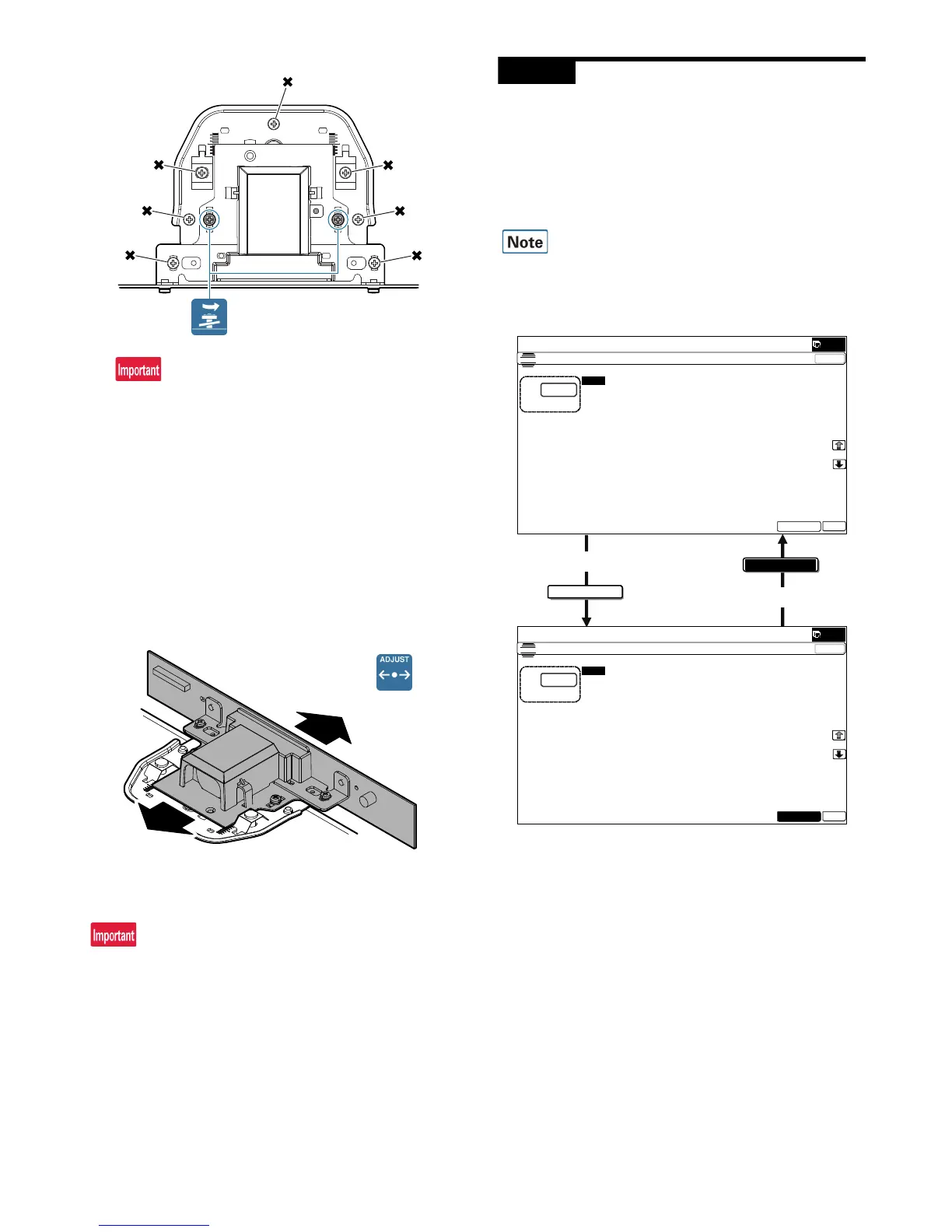 Important

ADJUST

Important

Note